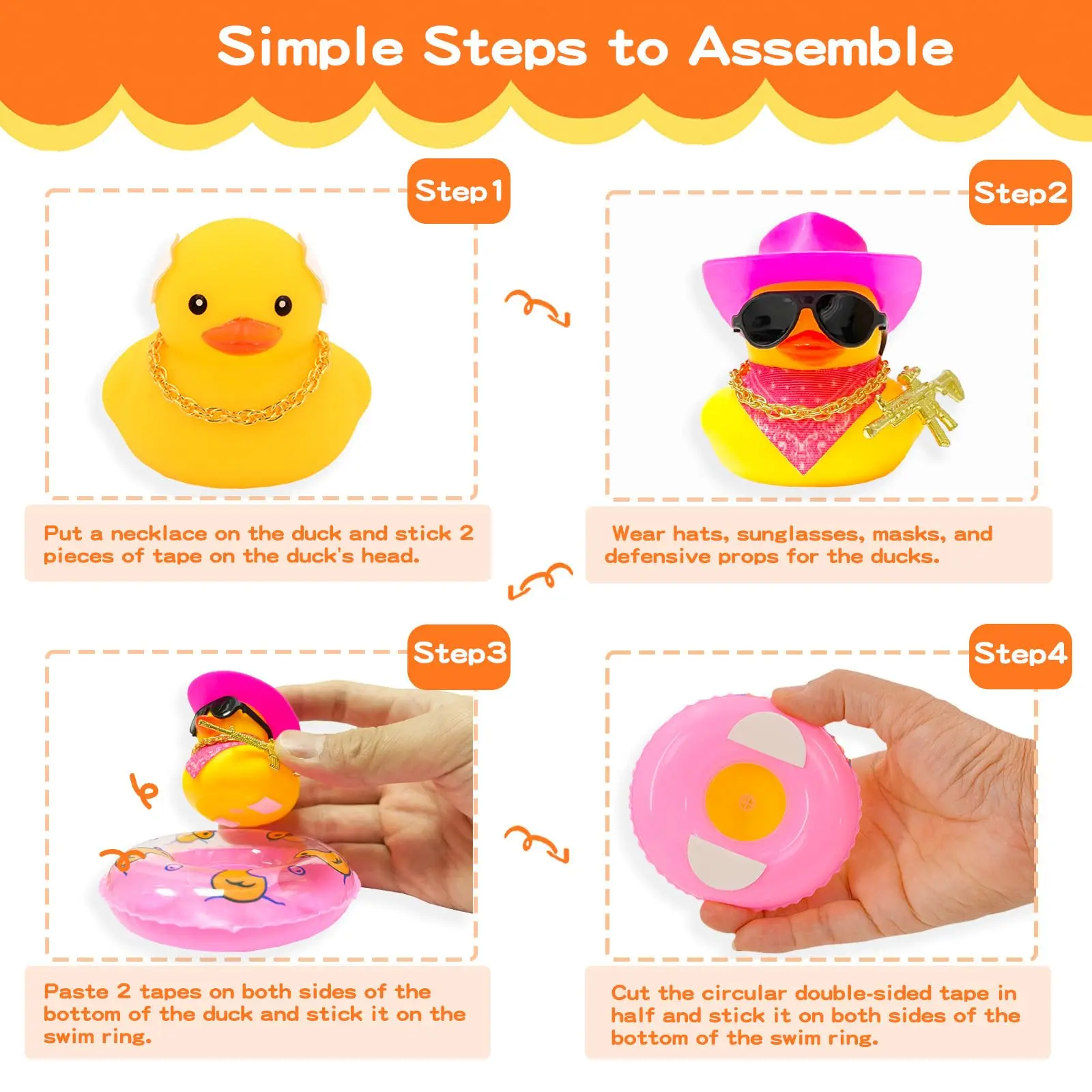 Simple Steps to Assemble

Step1

Put a necklace on the duck and stick 2 pieces of tape on the duck's head.

Step2

Wear hats, sunglasses, masks, and defensive props for the ducks.

Step3

Paste 2 tapes on both sides of the bottom of the duck and stick it on the swim ring.

Step4

Cut the circular double-sided tape in half and stick it on both sides of the bottom of the swim ring.