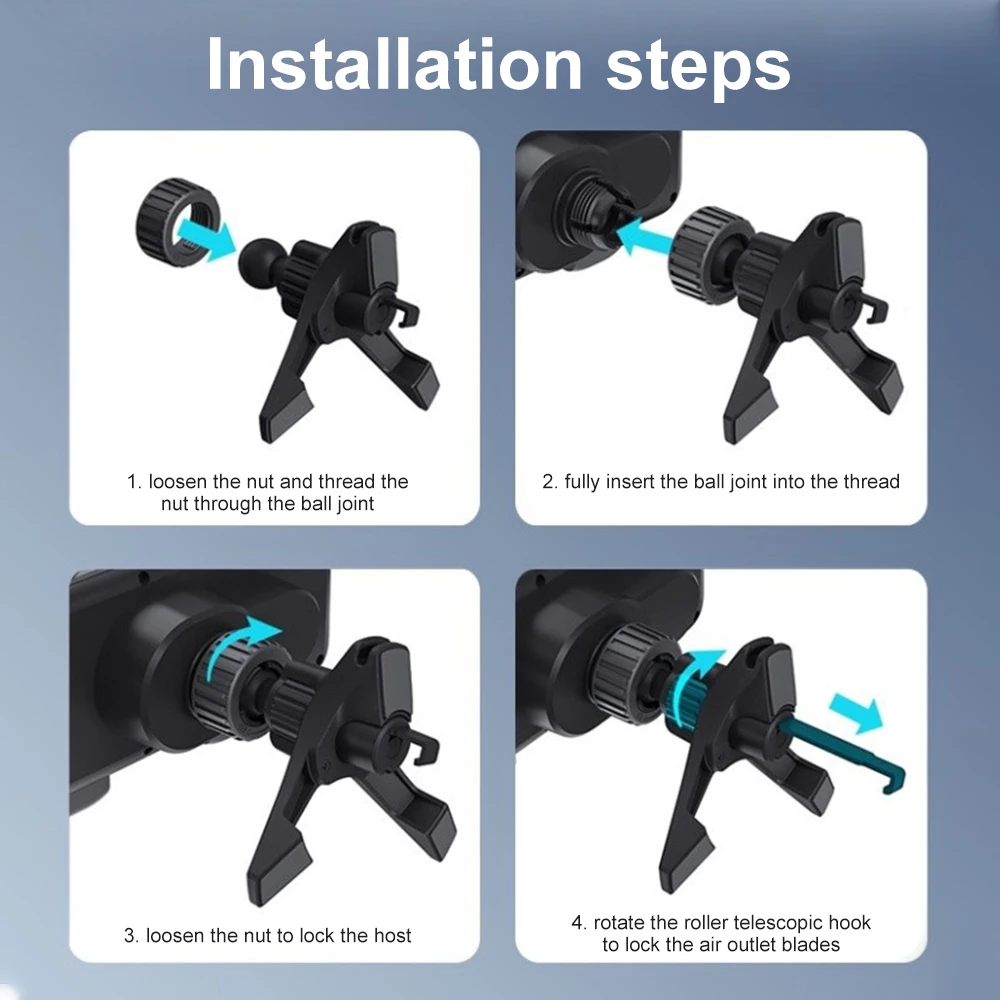 Installation steps

1. loosen the nut and thread the nut through the ball joint

2. fully insert the ball joint into the thread

3. loosen the nut to lock the host

4. rotate the roller telescopic hook to lock the air outlet blades