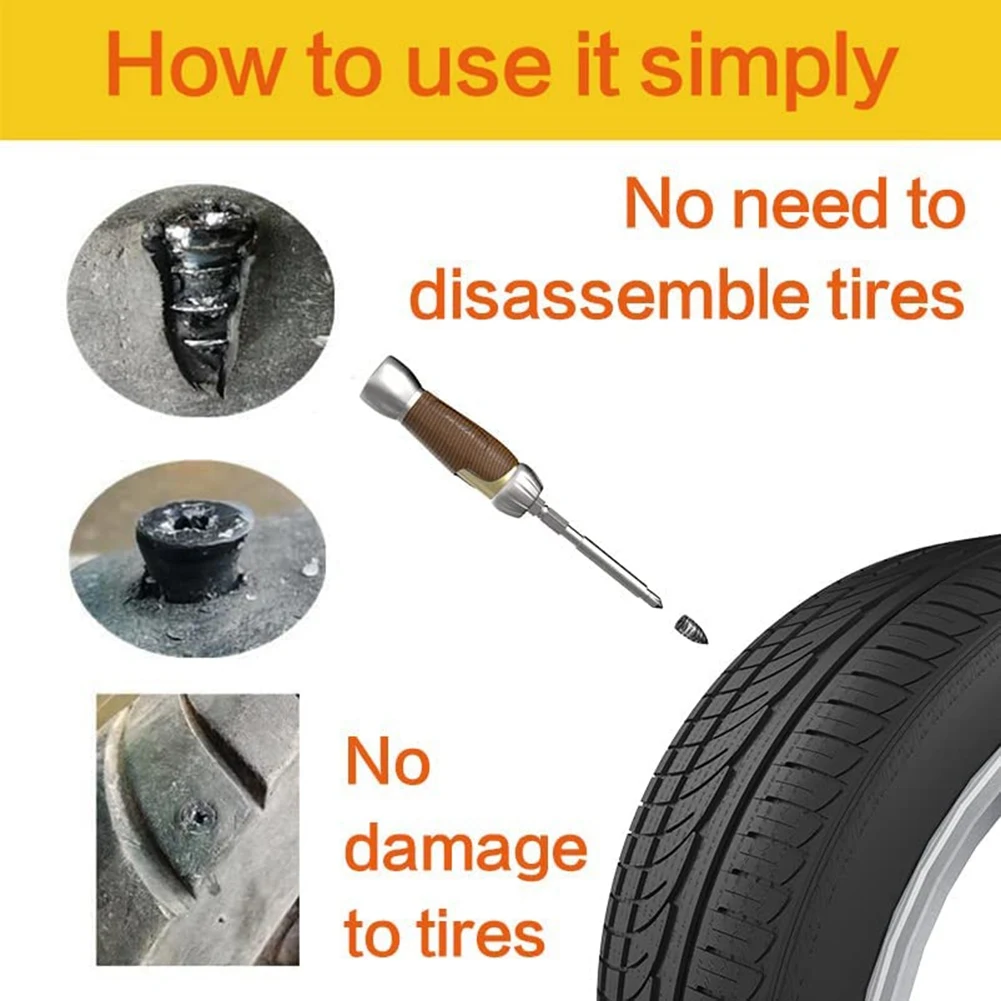 How to use it simply

No need to disassemble tires

No damage to tires