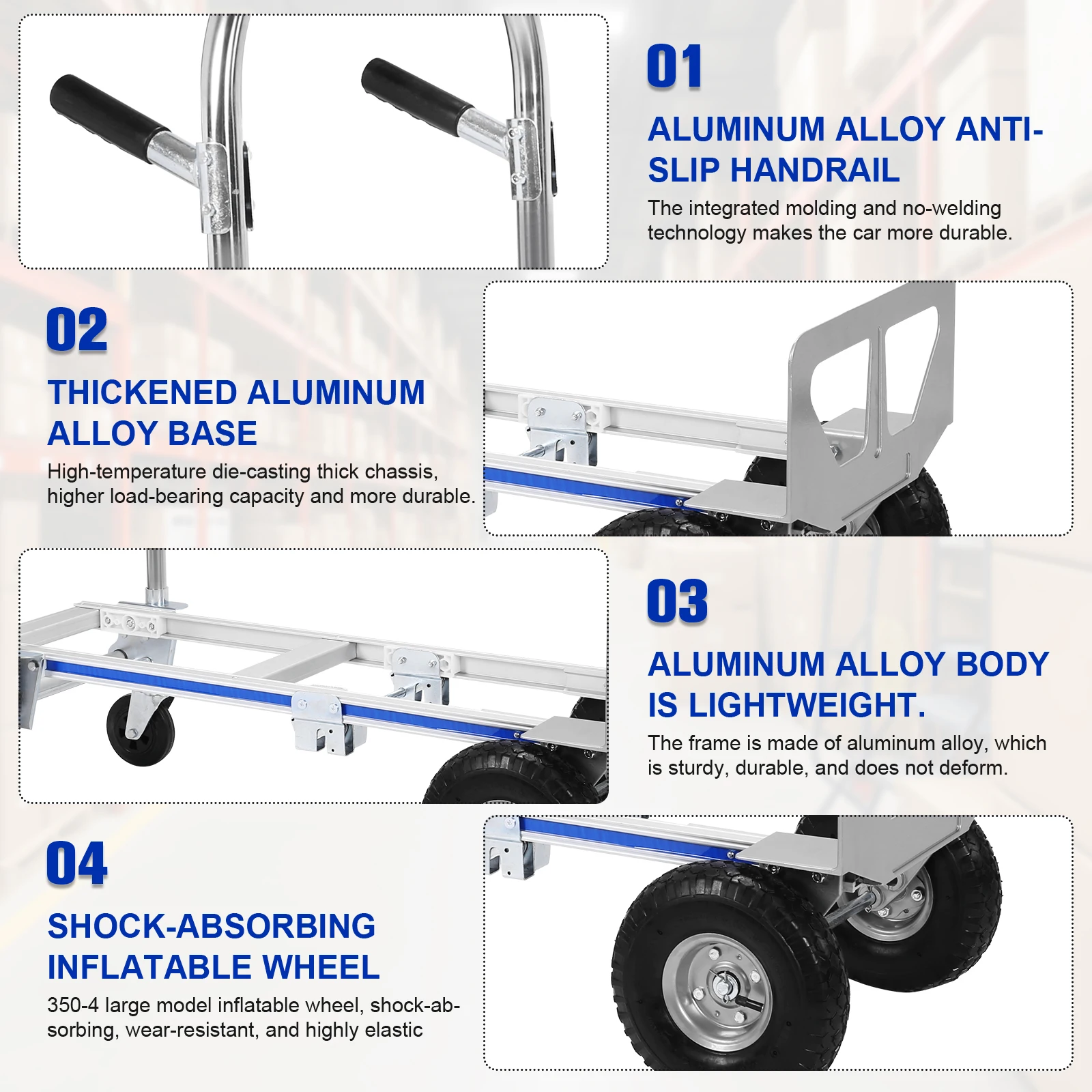 01

ALUMINUM ALLOY ANTI-SLIP HANDRAIL

The integrated molding and no-welding technology makes the car more durable.

02

THICKENED ALUMINUM ALLOY BASE

High-temperature die-casting thick chassis, higher load-bearing capacity and more durable.

03

ALUMINUM ALLOY BODY IS LIGHTWEIGHT.

The frame is made of aluminum alloy, which is sturdy, durable, and does not deform.

04

SHOCK-ABSORBING INFLATABLE WHEEL

350-4 large model inflatable wheel, shock-absorbing, wear-resistant, and highly elastic