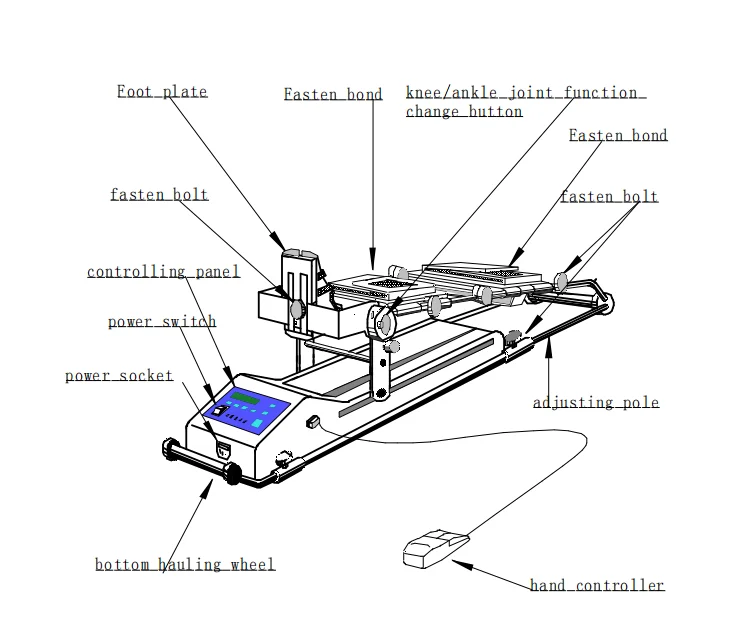 Foot plate

Fasten bond

knee/ankle joint function change button

Fasten bond

fasten bolt

fasten bolt

controlling panel

power switch

power socket

adjusting pole

bottom hauling wheel

hand controller