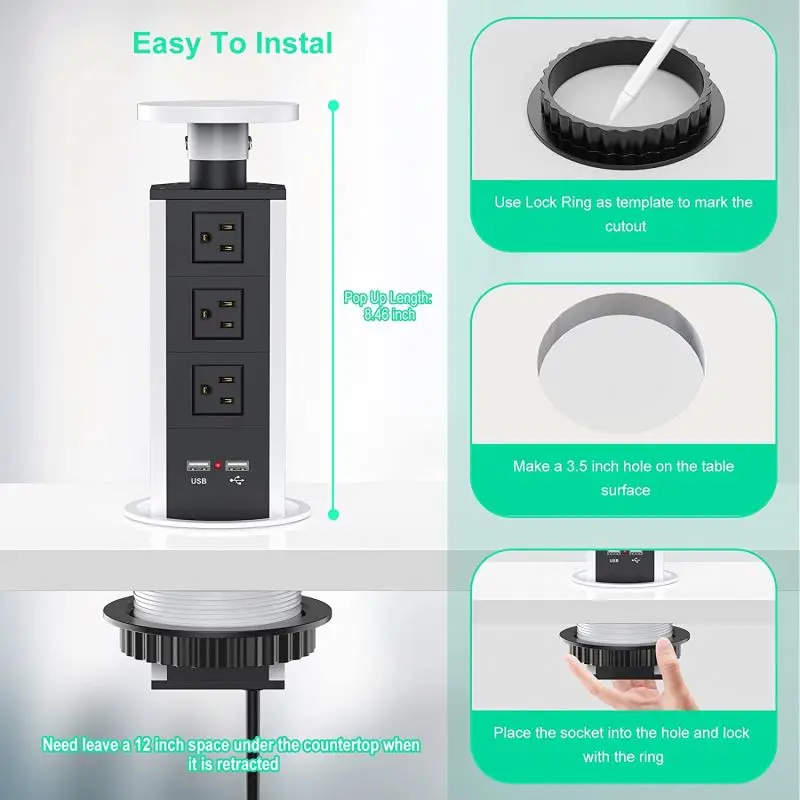 Easy To Instal

Pop Up Length: 8.46 inch

USB

Need leave a 12 inch space under the countertop when it is retracted

Use Lock Ring as template to mark the cutout

Make a 3.5 inch hole on the table surface

USB

Place the socket into the hole and lock with the ring