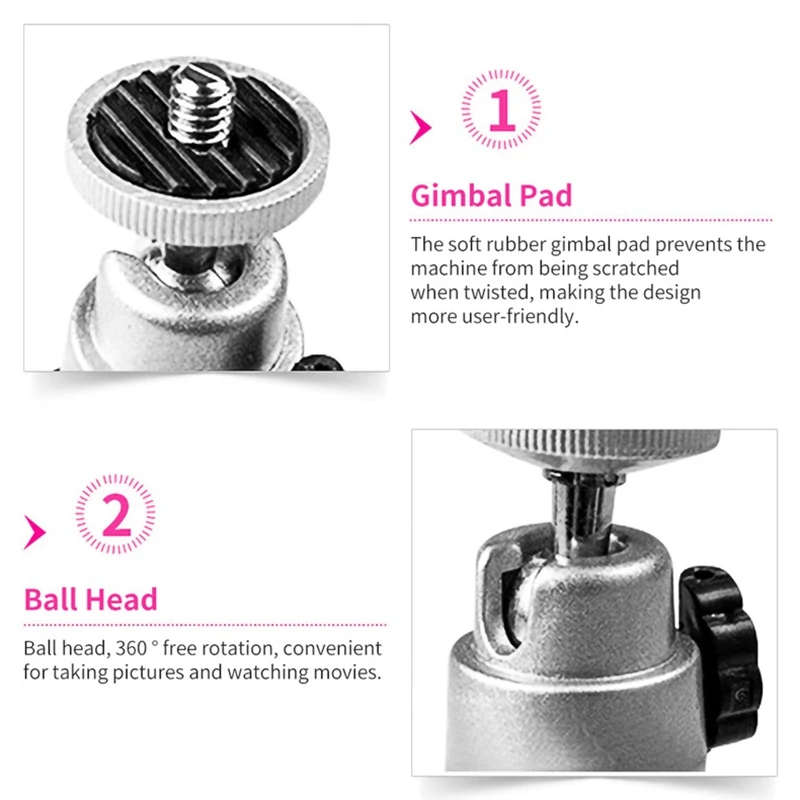 1

Gimbal Pad

The soft rubber gimbal pad prevents the machine from being scratched when twisted, making the design more user-friendly.

2

Ball Head

Ball head, 360 ° free rotation, convenient for taking pictures and watching movies.