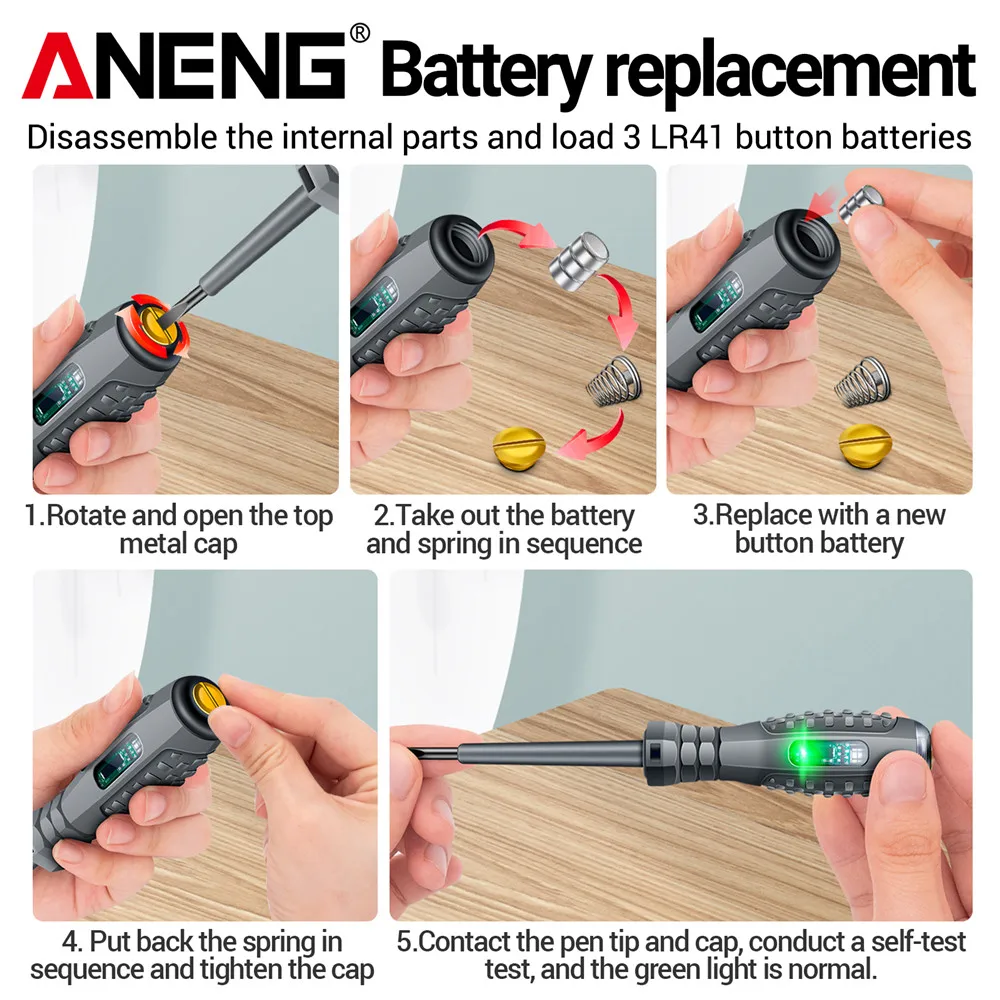 ANENG® Battery replacement

Disassemble the internal parts and load 3 LR41 button batteries

1.Rotate and open the top metal cap

2.Take out the battery and spring in sequence

3.Replace with a new button battery

4. Put back the spring in sequence and tighten the cap

5.Contact the pen tip and cap, conduct a self-test test, and the green light is normal.