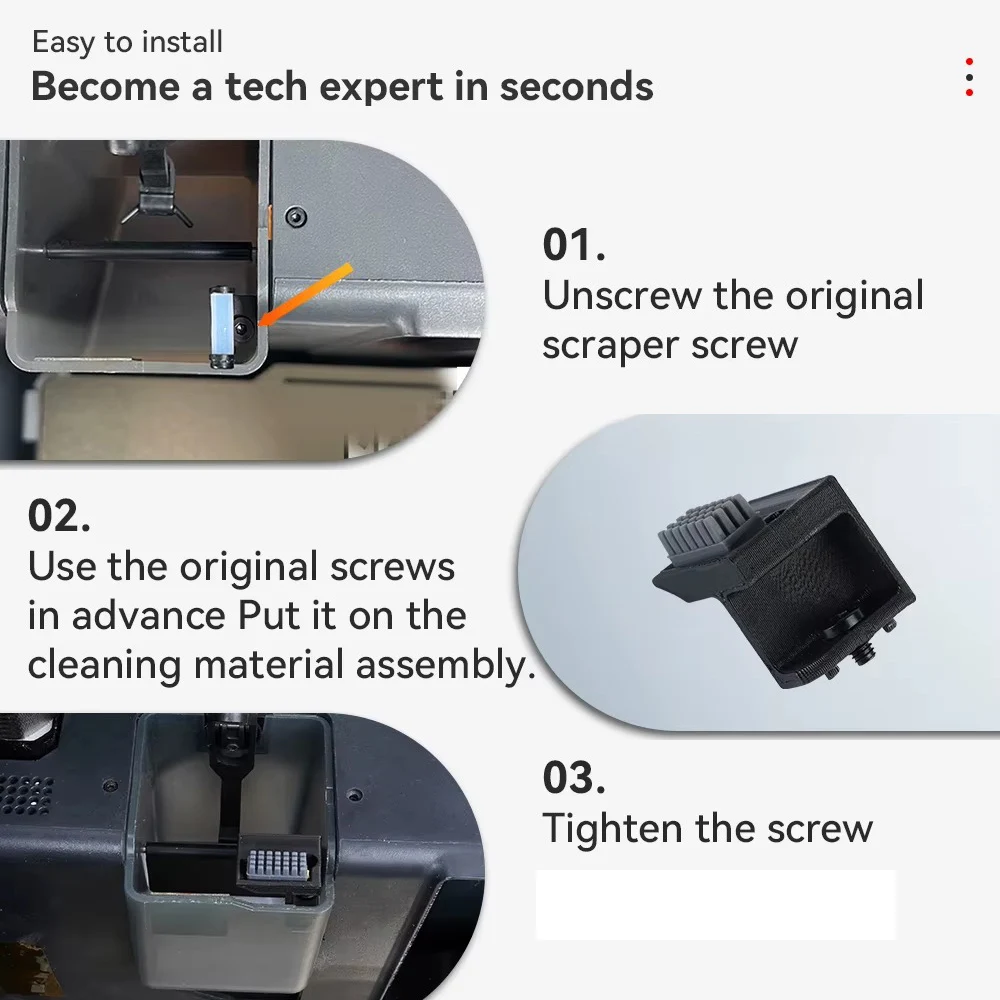 Easy to install
Become a tech expert in seconds

01.
Unscrew the original scraper screw

02.
Use the original screws in advance Put it on the cleaning material assembly.

03.
Tighten the screw