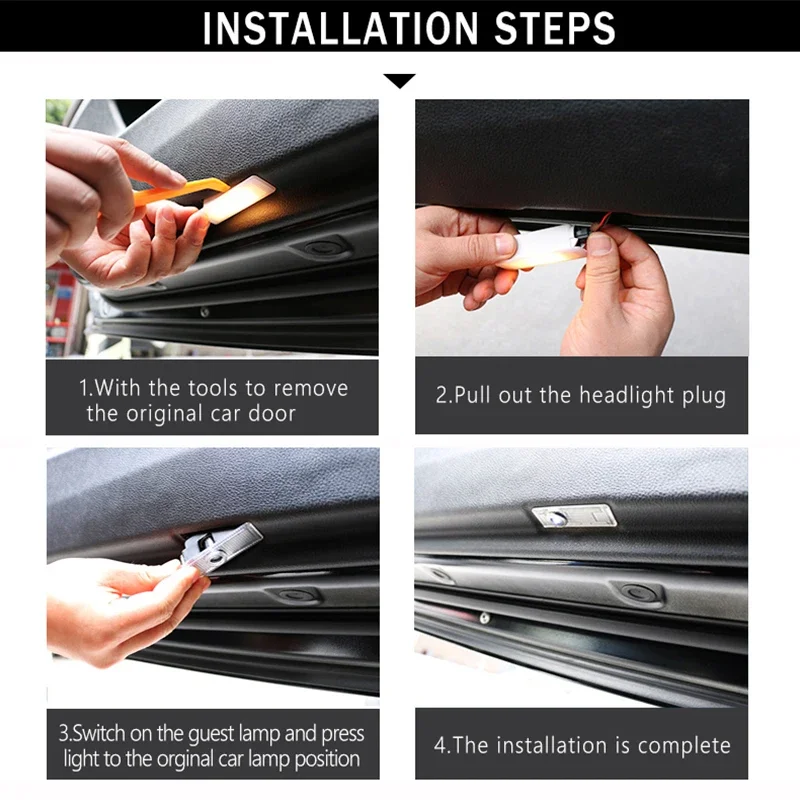 INSTALLATION STEPS

1.With the tools to remove the original car door

2.Pull out the headlight plug

3.Switch on the guest lamp and press light to the orginal car lamp position

4.The installation is complete