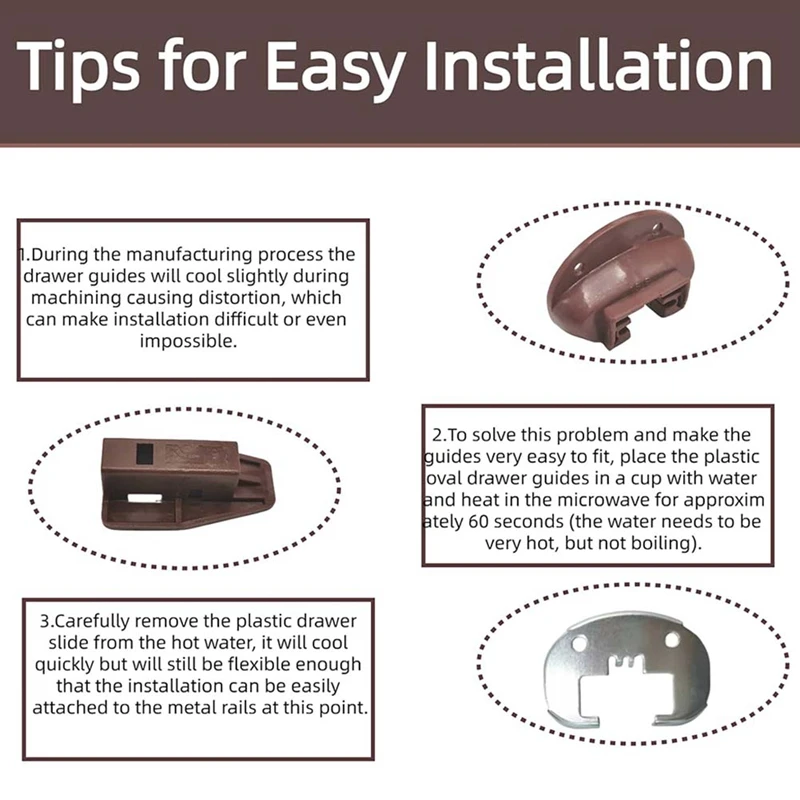 Tips for Easy Installation

1.During the manufacturing process the drawer guides will cool slightly during machining causing distortion, which can make installation difficult or even impossible.

2.To solve this problem and make the guides very easy to fit, place the plastic oval drawer guides in a cup with water and heat in the microwave for approxim ately 60 seconds (the water needs to be very hot, but not boiling).

3.Carefully remove the plastic drawer slide from the hot water, it will cool quickly but will still be flexible enough that the installation can be easily attached to the metal rails at this point.