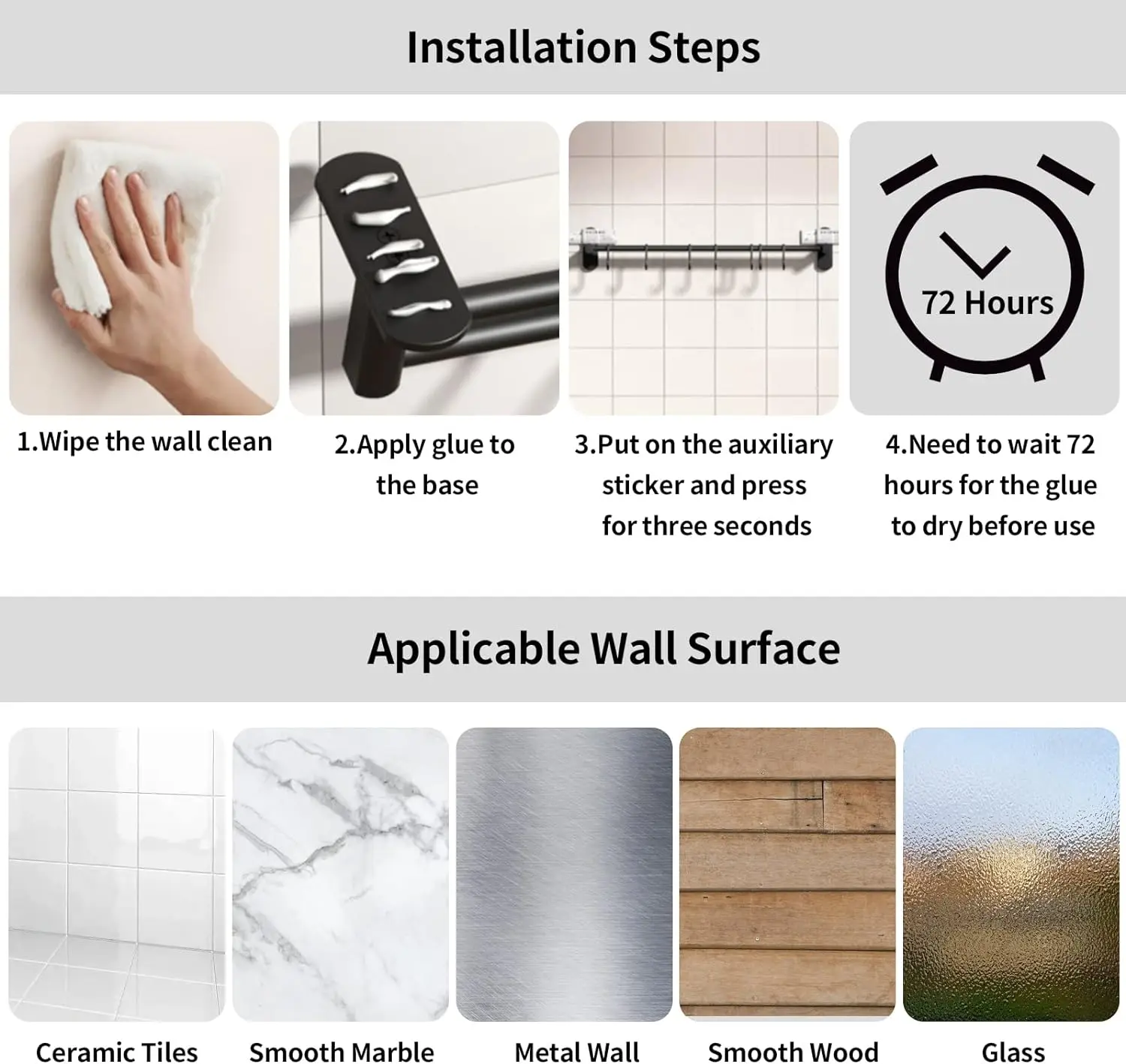 Installation Steps

72 Hours

1.Wipe the wall clean

2.Apply glue to the base

3.Put on the auxiliary sticker and press for three seconds

4.Need to wait 72 hours for the glue to dry before use

Applicable Wall Surface

Ceramic Tiles

Smooth Marble

Metal Wall

Smooth Wood

Glass