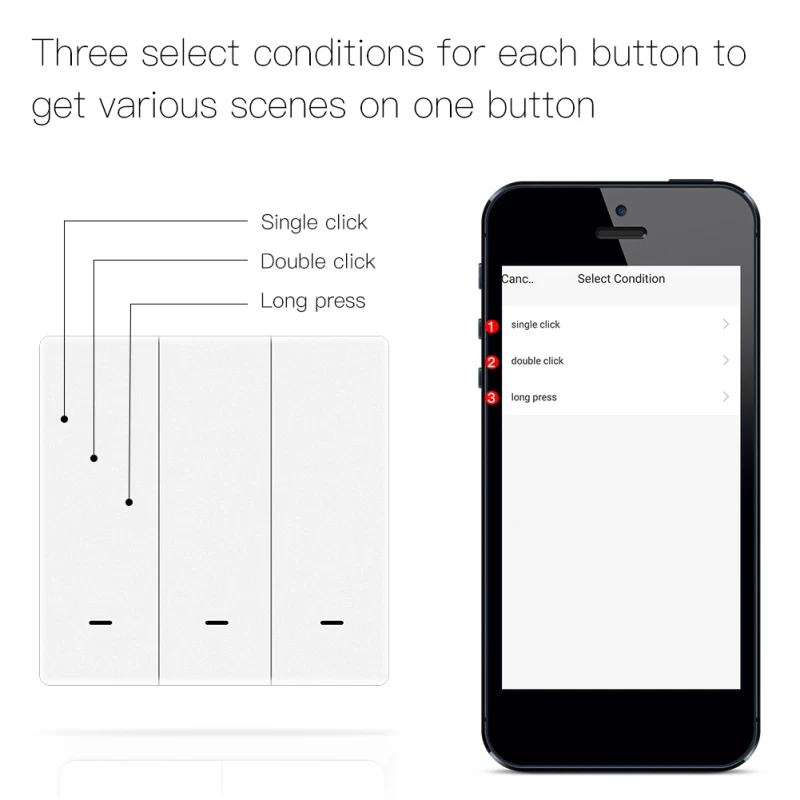 Three select conditions for each button to get various scenes on one button

Single click
Double click
Long press

Canc.. Select Condition

1 single click >
2 double click >
3 long press >