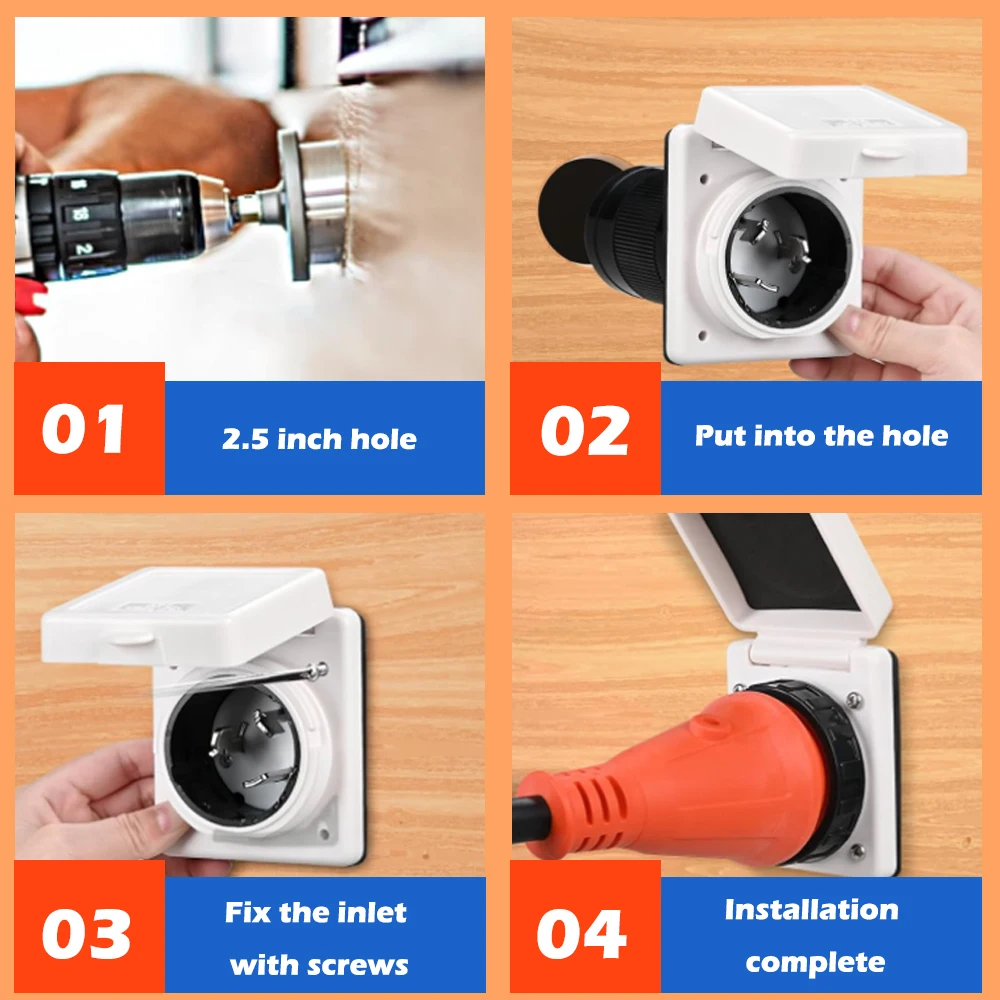 01
2.5 inch hole

02
Put into the hole

03
Fix the inlet with screws

04
Installation complete