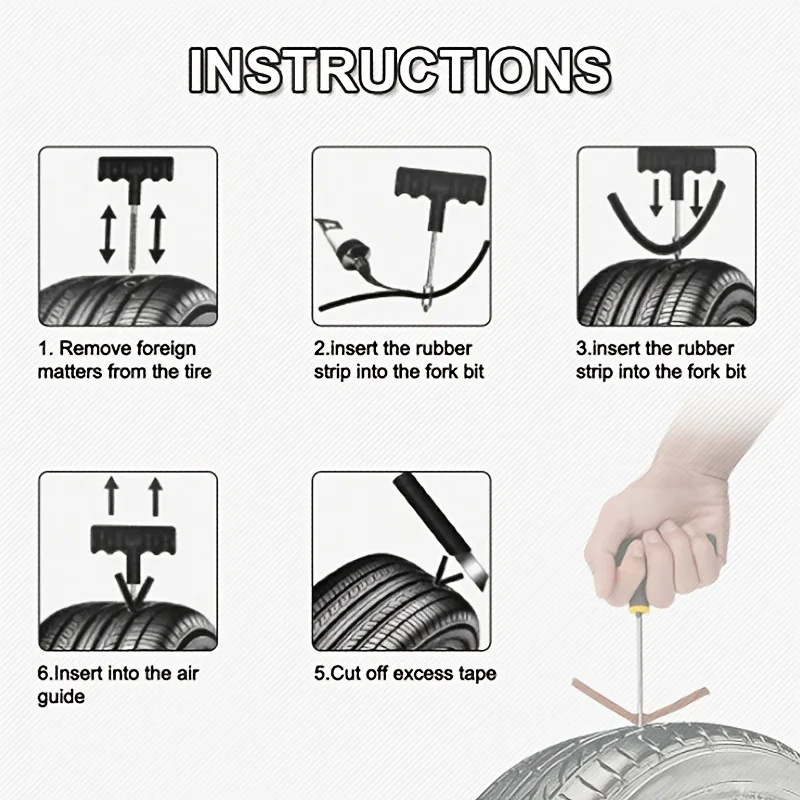 INSTRUCTIONS

1. Remove foreign matters from the tire

2.insert the rubber strip into the fork bit

3.insert the rubber strip into the fork bit

6.Insert into the air guide

5.Cut off excess tape