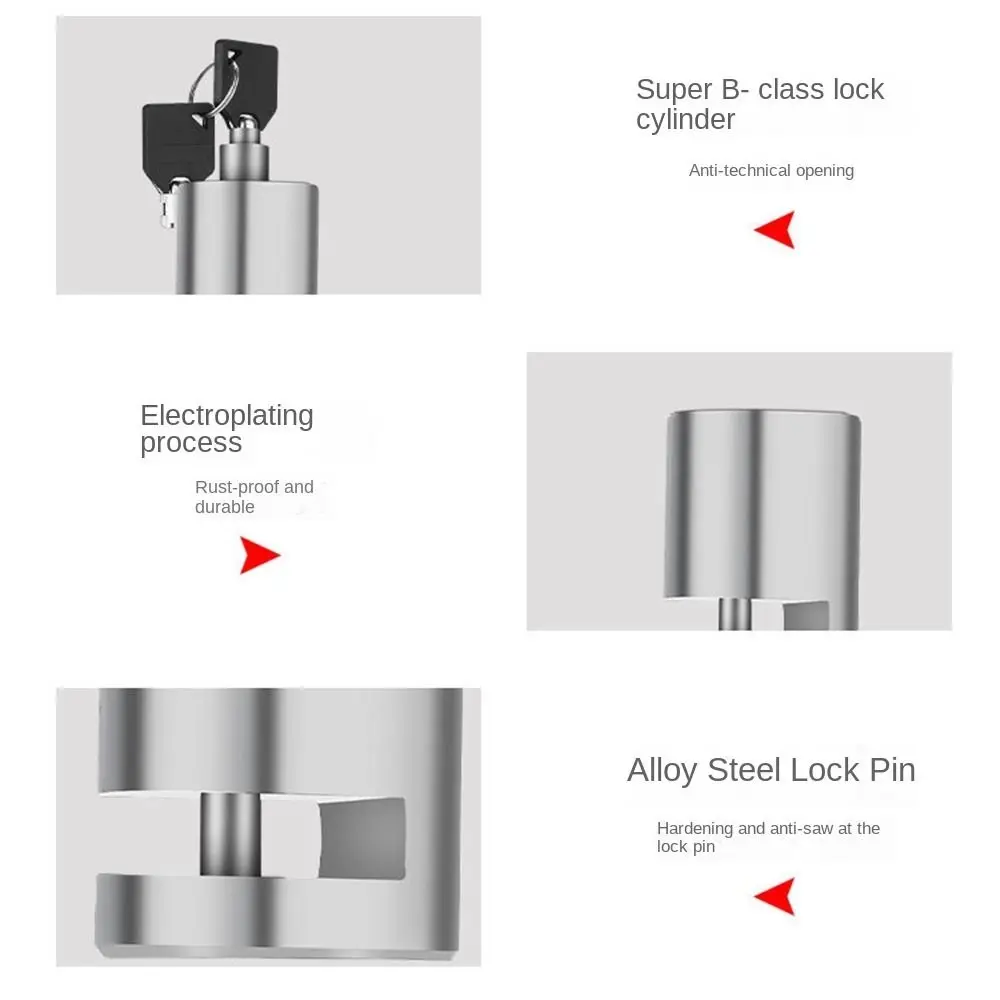 Super B- class lock cylinder

Anti-technical opening

Electroplating process

Rust-proof and durable

Alloy Steel Lock Pin

Hardening and anti-saw at the lock pin