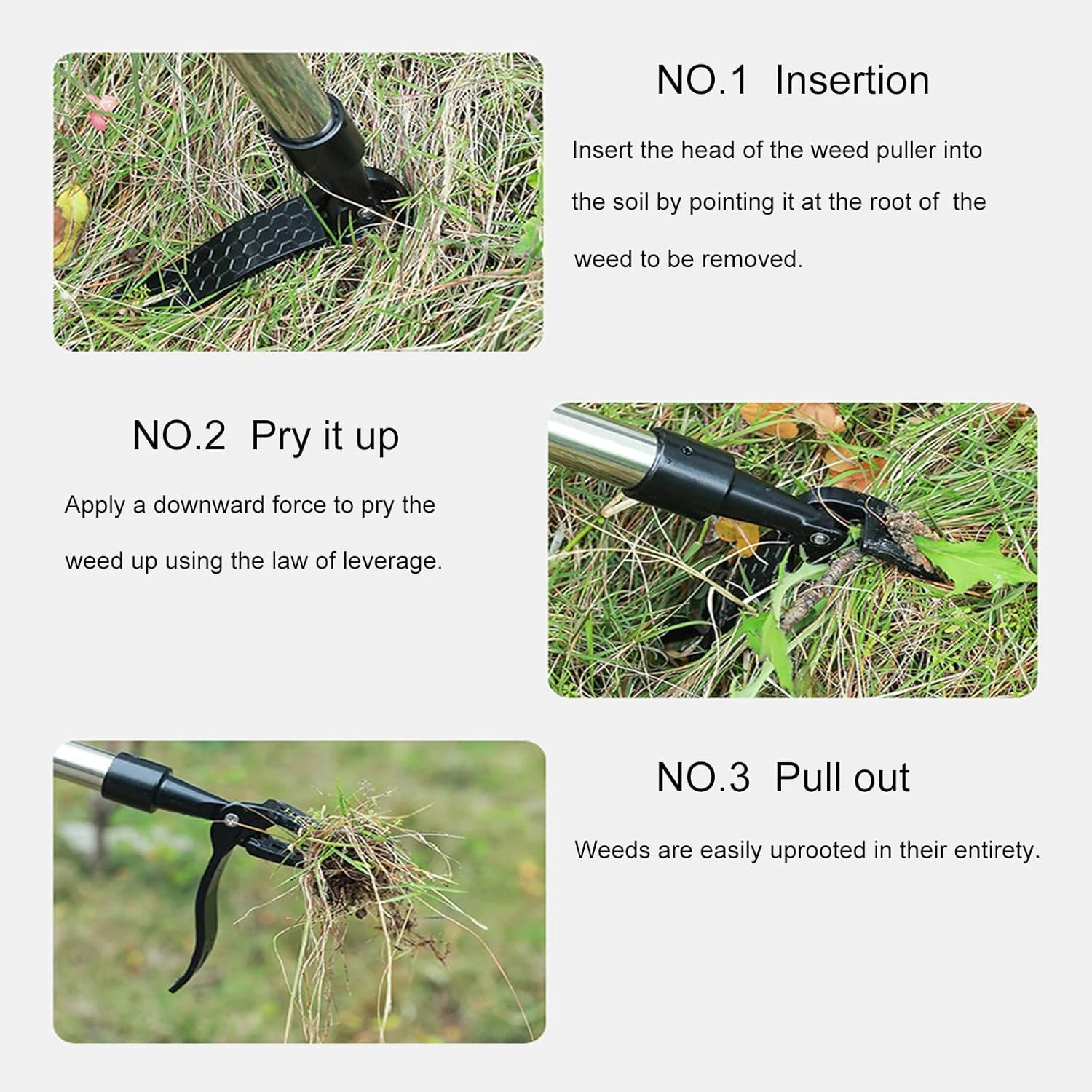 NO.1 Insertion

Insert the head of the weed puller into the soil by pointing it at the root of the weed to be removed.

NO.2 Pry it up

Apply a downward force to pry the weed up using the law of leverage.

NO.3 Pull out

Weeds are easily uprooted in their entirety.