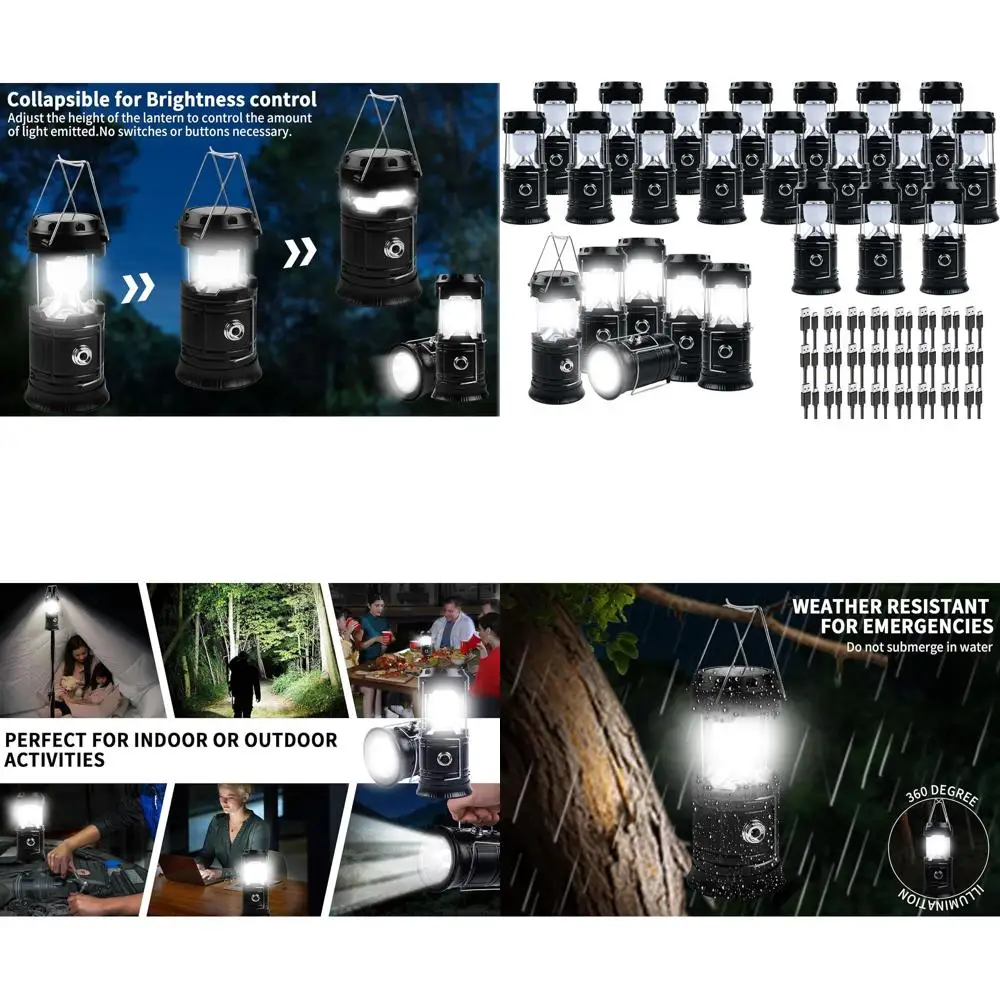 Collapsible for Brightness control
Adjust the height of the lantern to control the amount of light emitted.No switches or buttons necessary.

PERFECT FOR INDOOR OR OUTDOOR ACTIVITIES

WEATHER RESISTANT FOR EMERGENCIES
Do not submerge in water

360 DEGREE
ILLUMINATION