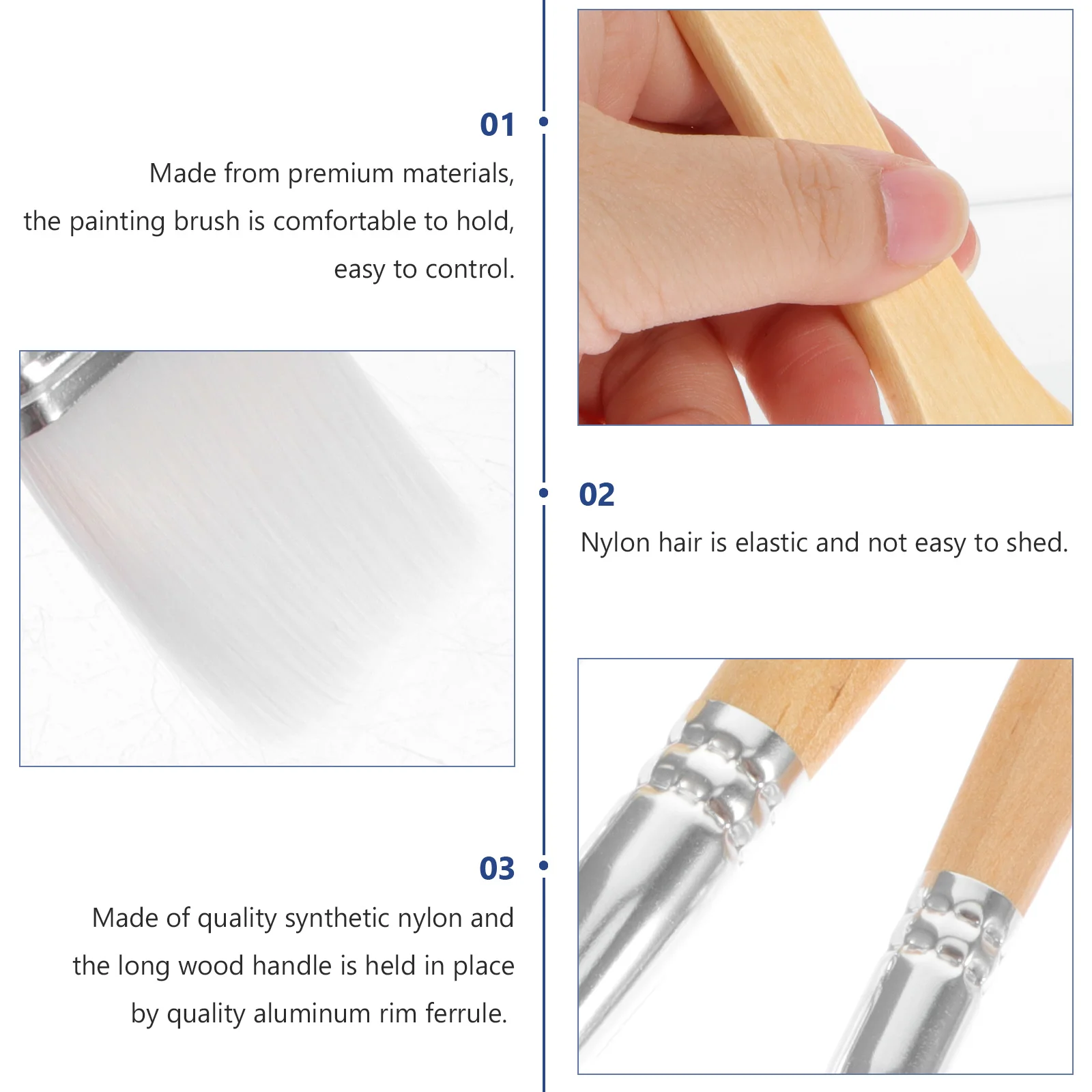 01
Made from premium materials, the painting brush is comfortable to hold, easy to control.

02
Nylon hair is elastic and not easy to shed.

03
Made of quality synthetic nylon and the long wood handle is held in place by quality aluminum rim ferrule.