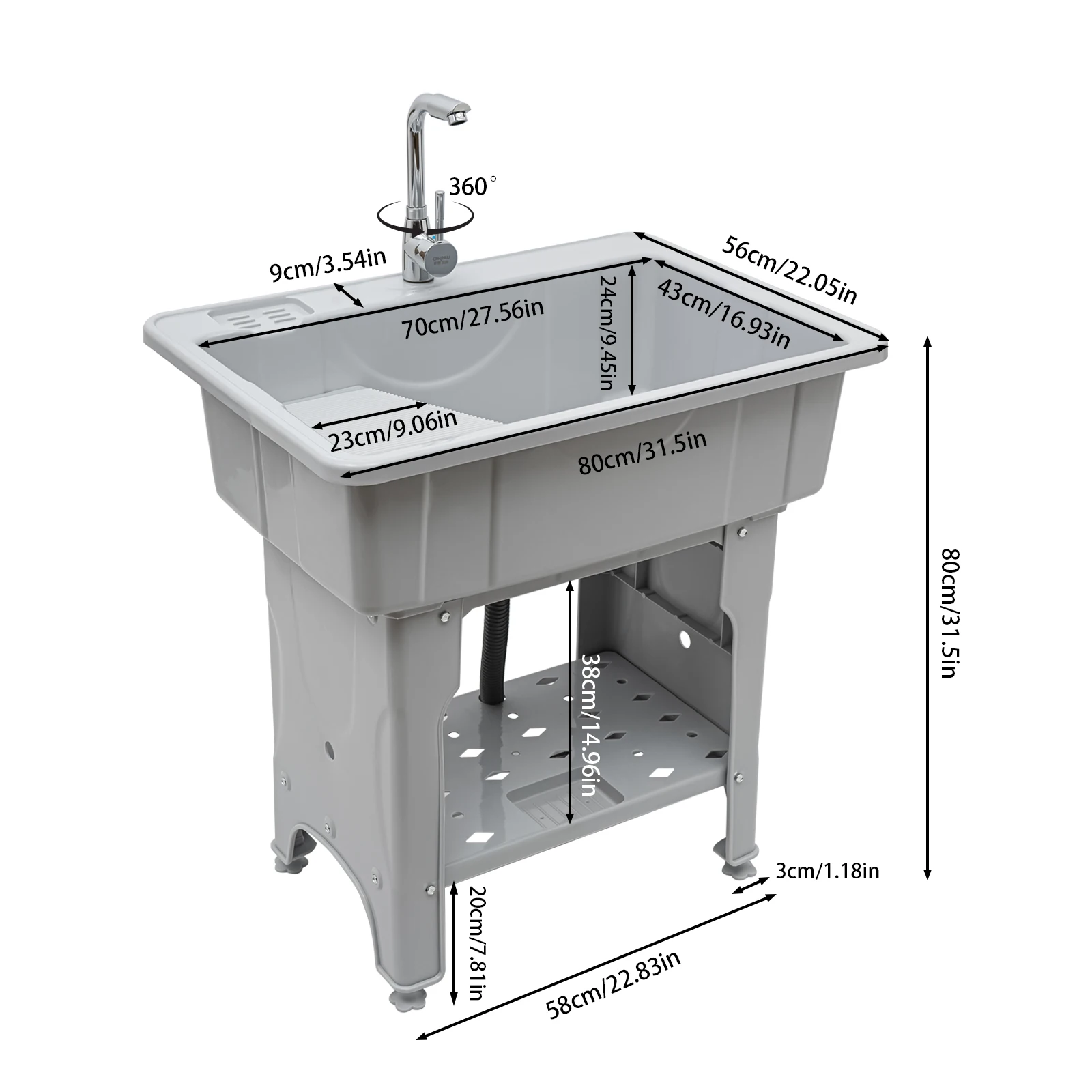 360°

9cm/3.54in

56cm/22.05in

70cm/27.56in

24cm/9.45in

43cm/16.93in

23cm/9.06in

80cm/31.5in

80cm/31.5in

38cm/14.96in

3cm/1.18in

20cm/7.81in

58cm/22.83in