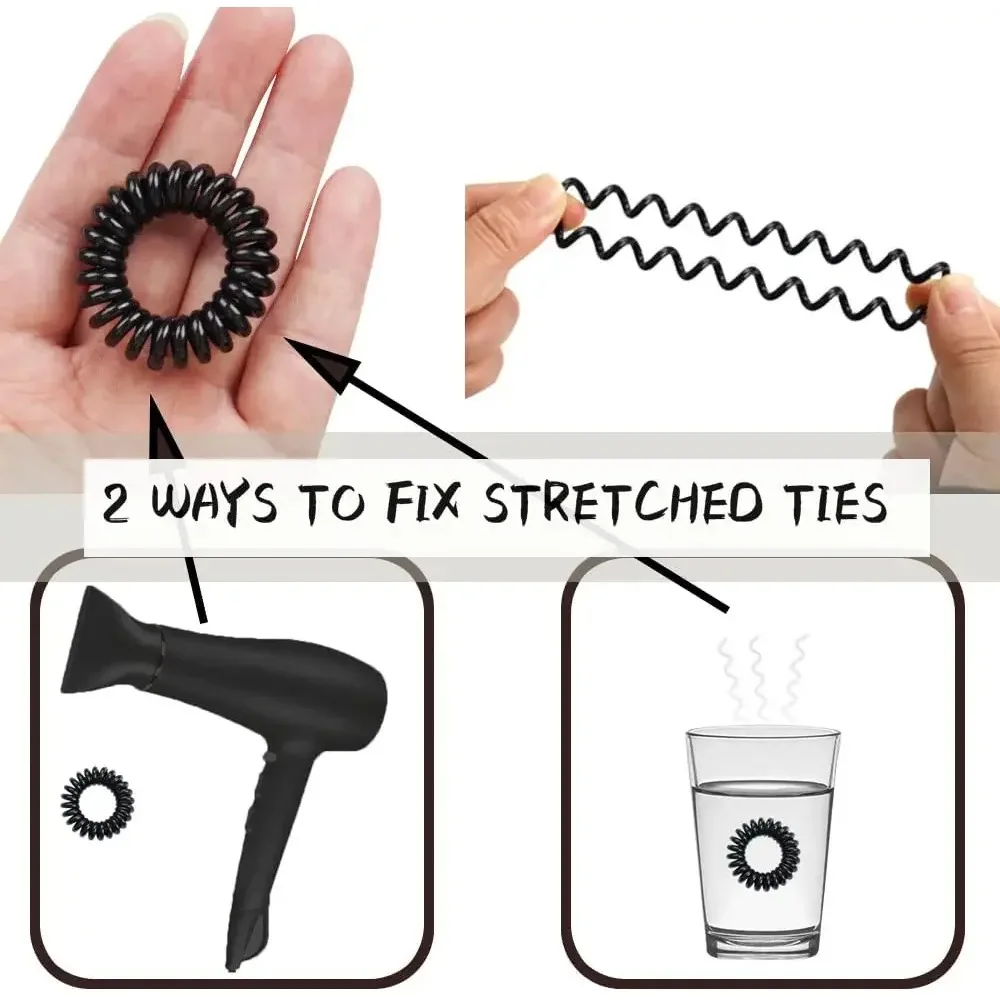 2 WAYS TO FIX STRETCHED TIES