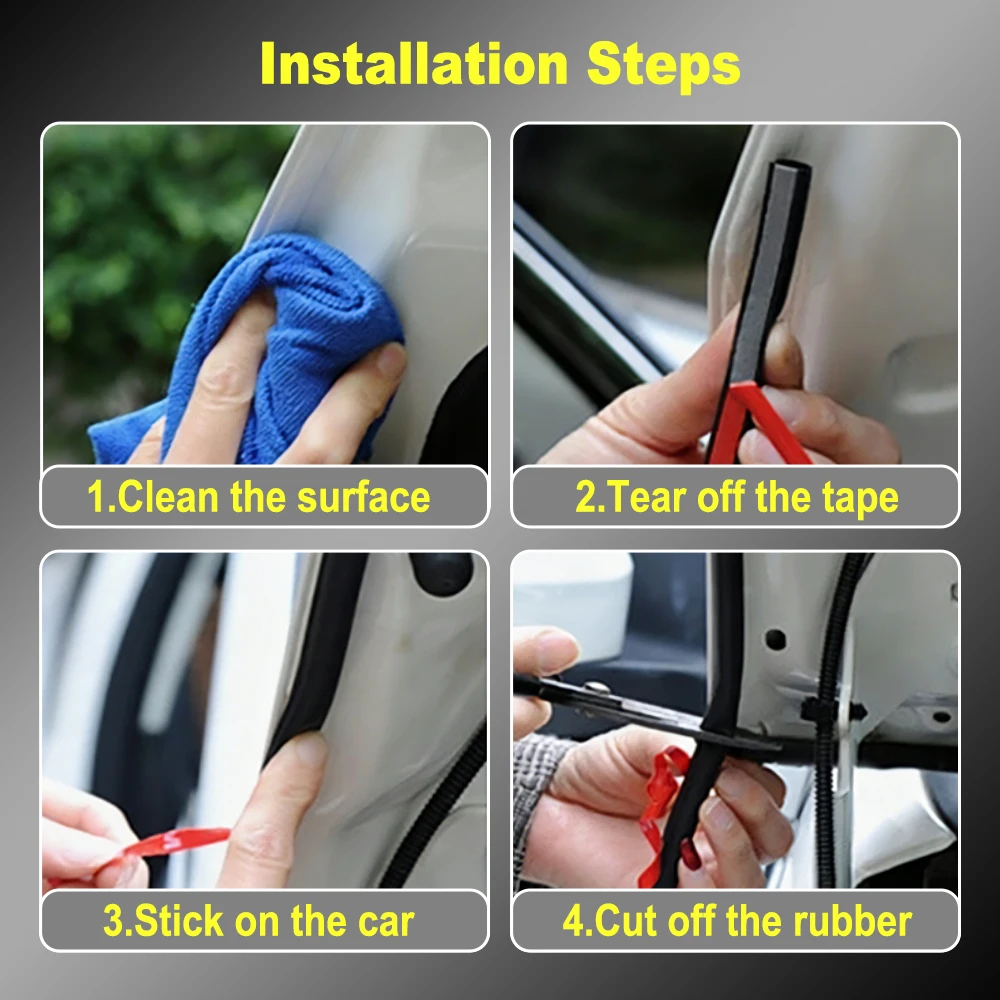 Installation Steps

1.Clean the surface

2.Tear off the tape

3.Stick on the car

4.Cut off the rubber