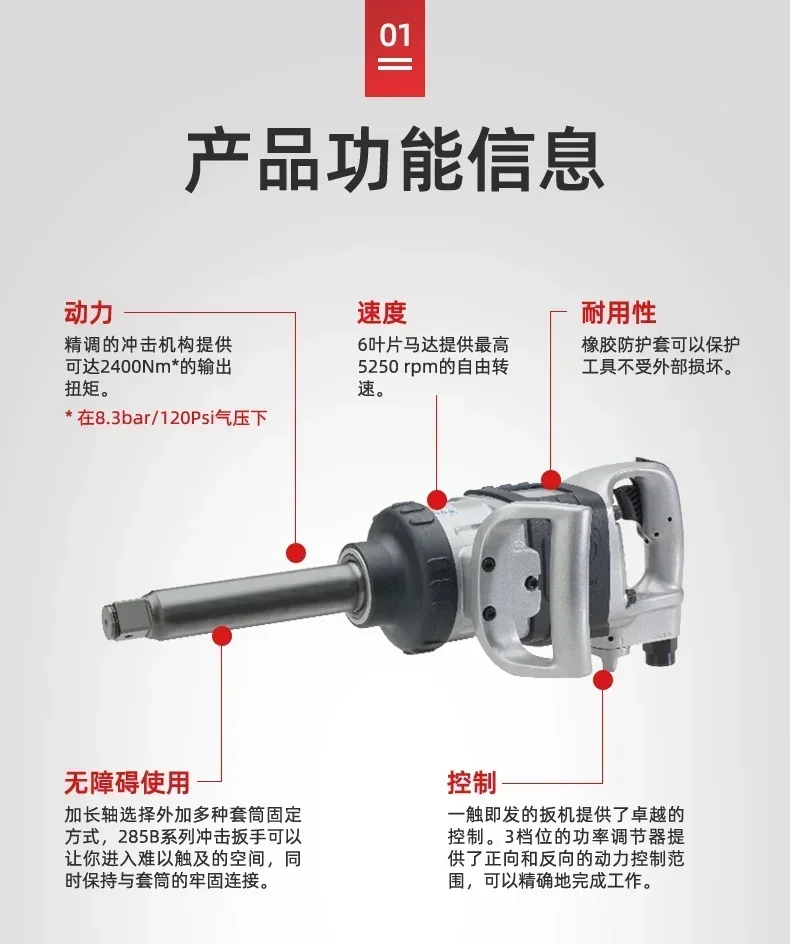 01

产品功能信息

动力
精调的冲击机构提供可达2400Nm*的输出扭矩。
* 在8.3bar/120Psi气压下

速度
6叶片马达提供最高5250 rpm的自由转速。

耐用性
橡胶防护套可以保护工具不受外部损坏。

无障碍使用
加长轴选择外加多种套筒固定方式，285B系列冲击扳手可以让你进入难以触及的空间，同时保持与套筒的牢固连接。

控制
一触即发的扳机提供了卓越的控制。3档位的功率调节器提供了正向和反向的动力控制范围，可以精确地完成工作。