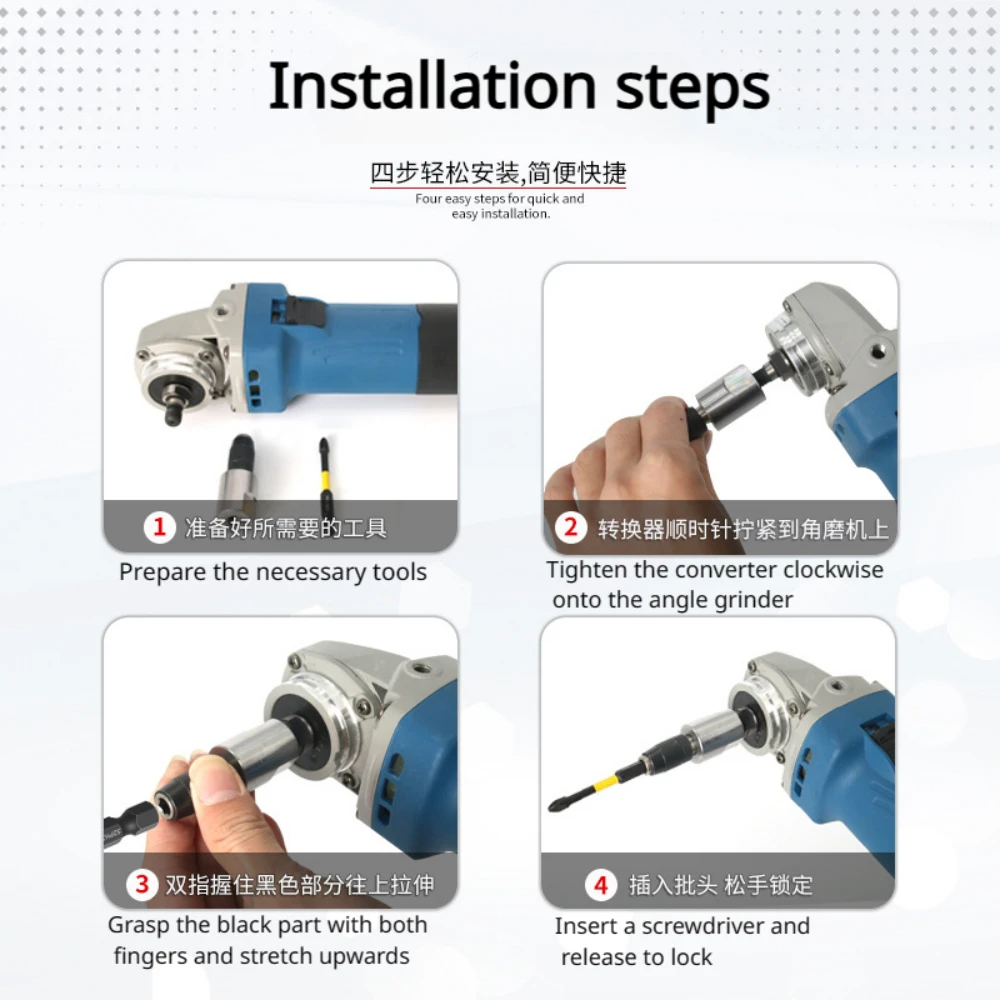 Installation steps

四步轻松安装,简便快捷
Four easy steps for quick and easy installation.

1 准备好所需要的工具
Prepare the necessary tools

2 转换器顺时针拧紧到角磨机上
Tighten the converter clockwise onto the angle grinder

3 双指握住黑色部分往上拉伸
Grasp the black part with both fingers and stretch upwards

4 插入批头 松手锁定
Insert a screwdriver and release to lock