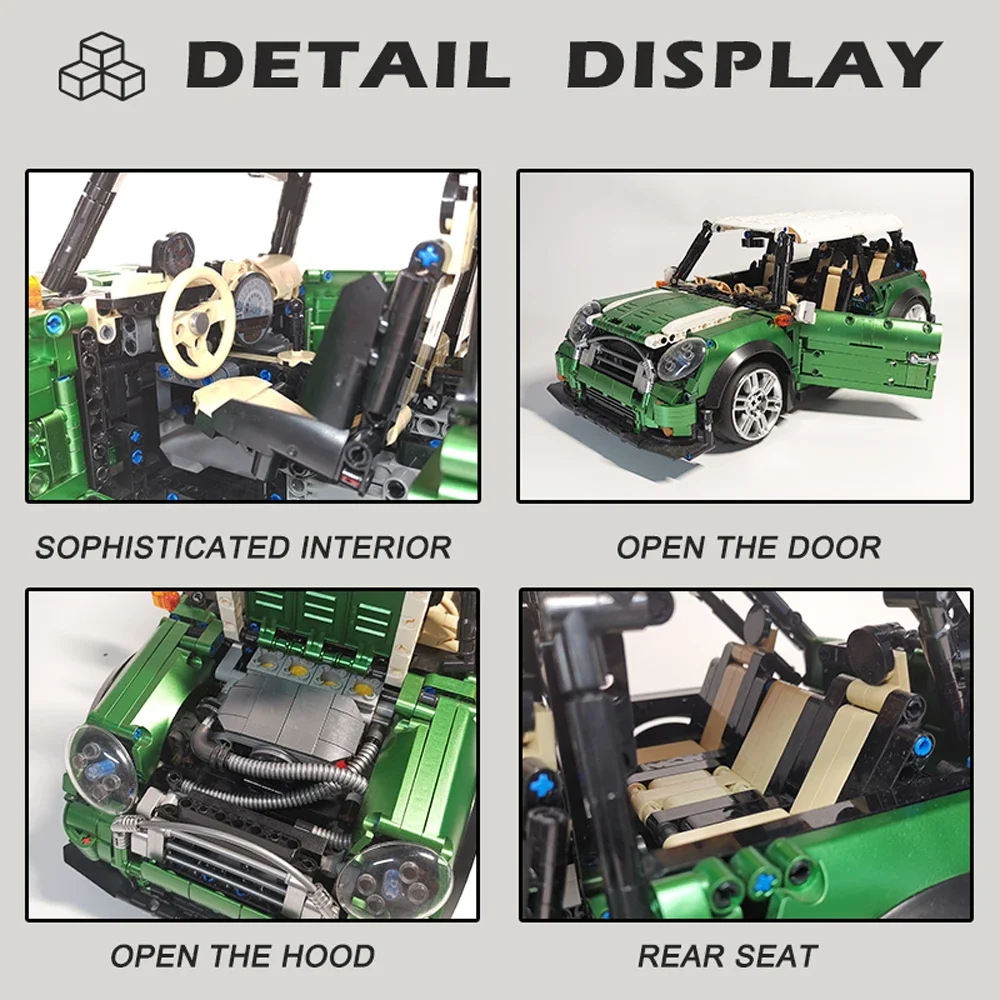 DETAIL DISPLAY

SOPHISTICATED INTERIOR

OPEN THE DOOR

OPEN THE HOOD

REAR SEAT