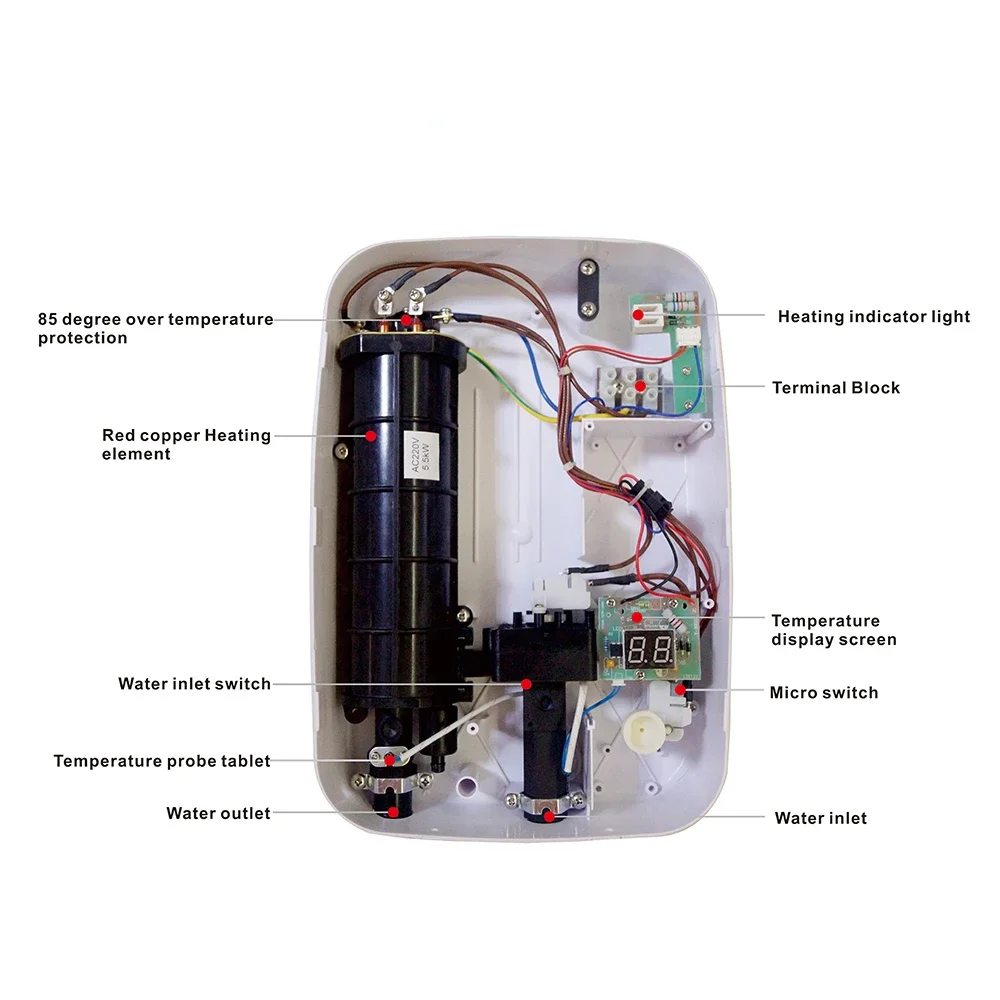 85 degree over temperature protection

Red copper Heating element

AC220V
5.5kW

Water inlet switch

Temperature probe tablet

Water outlet

Heating indicator light

Terminal Block

Temperature display screen

88

Micro switch

Water inlet