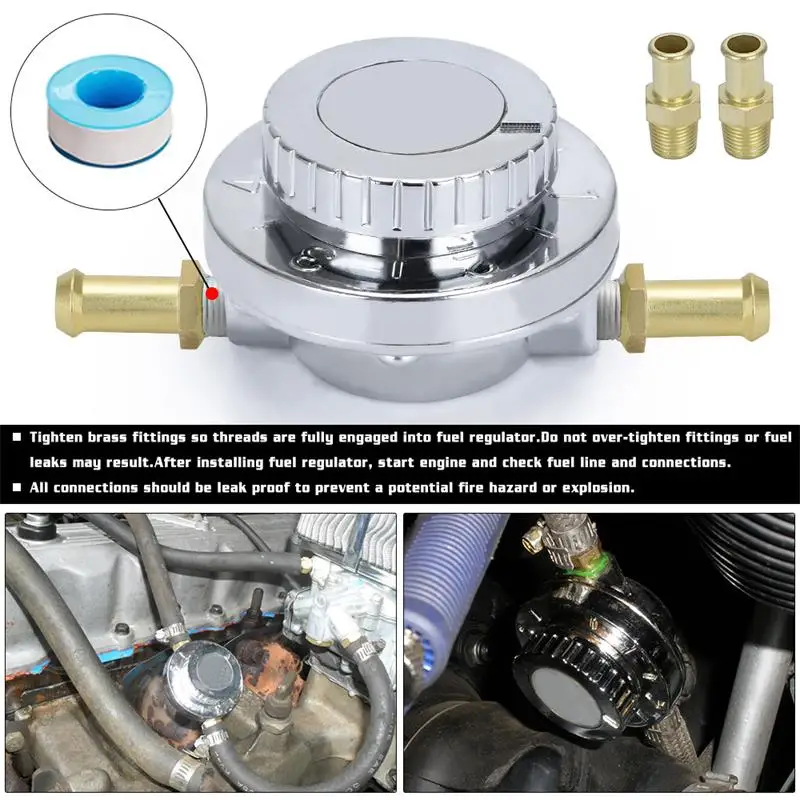 ■ Tighten brass fittings so threads are fully engaged into fuel regulator.Do not over-tighten fittings or fuel leaks may result.After installing fuel regulator, start engine and check fuel line and connections.

■ All connections should be leak proof to prevent a potential fire hazard or explosion.