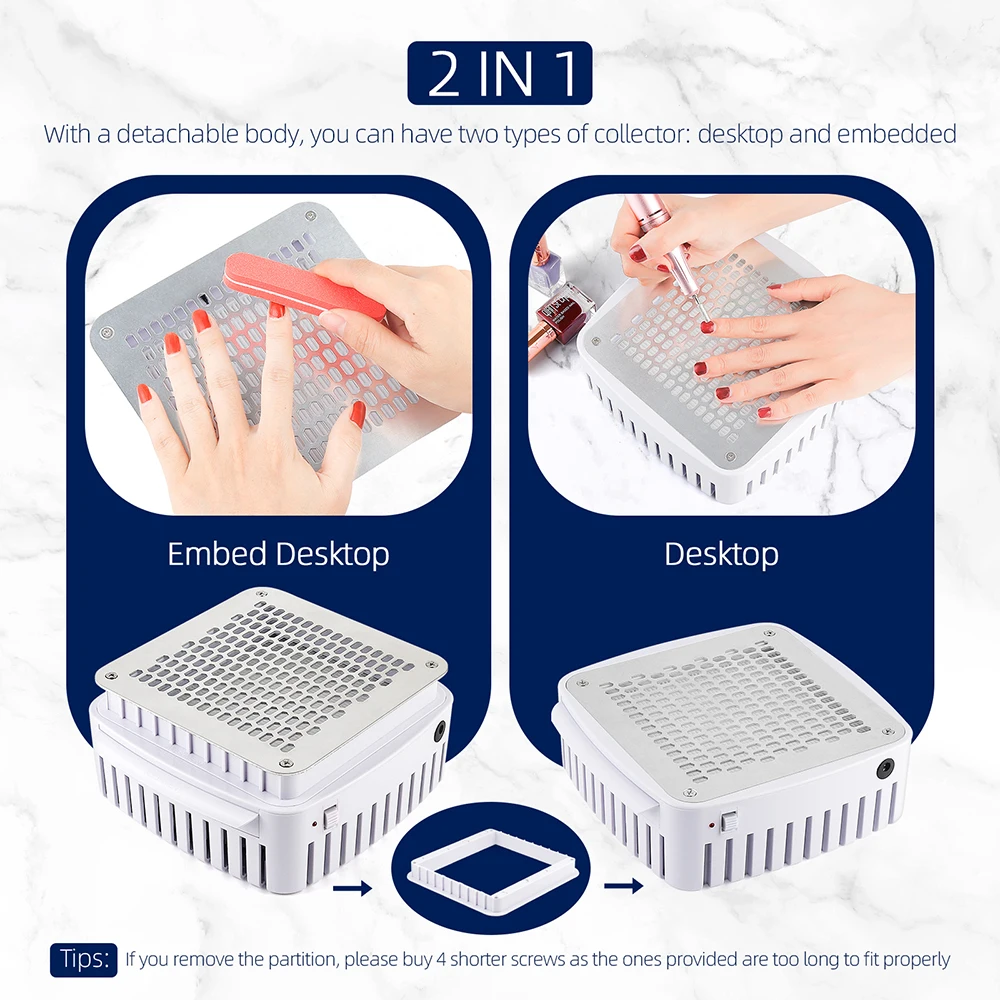 2 IN 1

With a detachable body, you can have two types of collector: desktop and embedded

Embed Desktop

Desktop

Tips: If you remove the partition, please buy 4 shorter screws as the ones provided are too long to fit properly