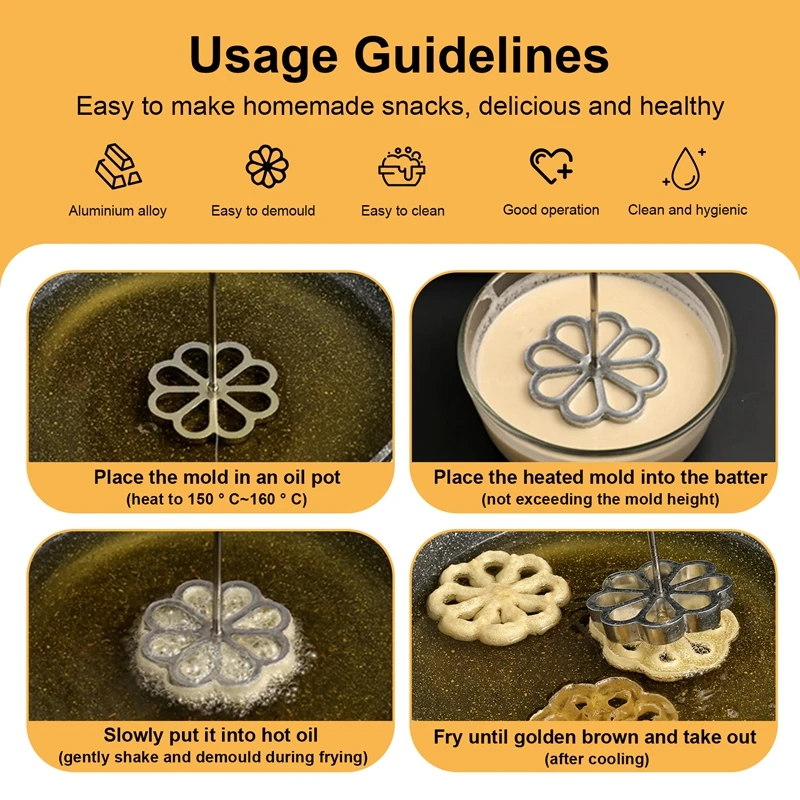 Usage Guidelines

Easy to make homemade snacks, delicious and healthy

Aluminium alloy

Easy to demould

Easy to clean

Good operation

Clean and hygienic

Place the mold in an oil pot
(heat to 150 ° C~160 ° C)

Place the heated mold into the batter
(not exceeding the mold height)

Slowly put it into hot oil
(gently shake and demould during frying)

Fry until golden brown and take out
(after cooling)