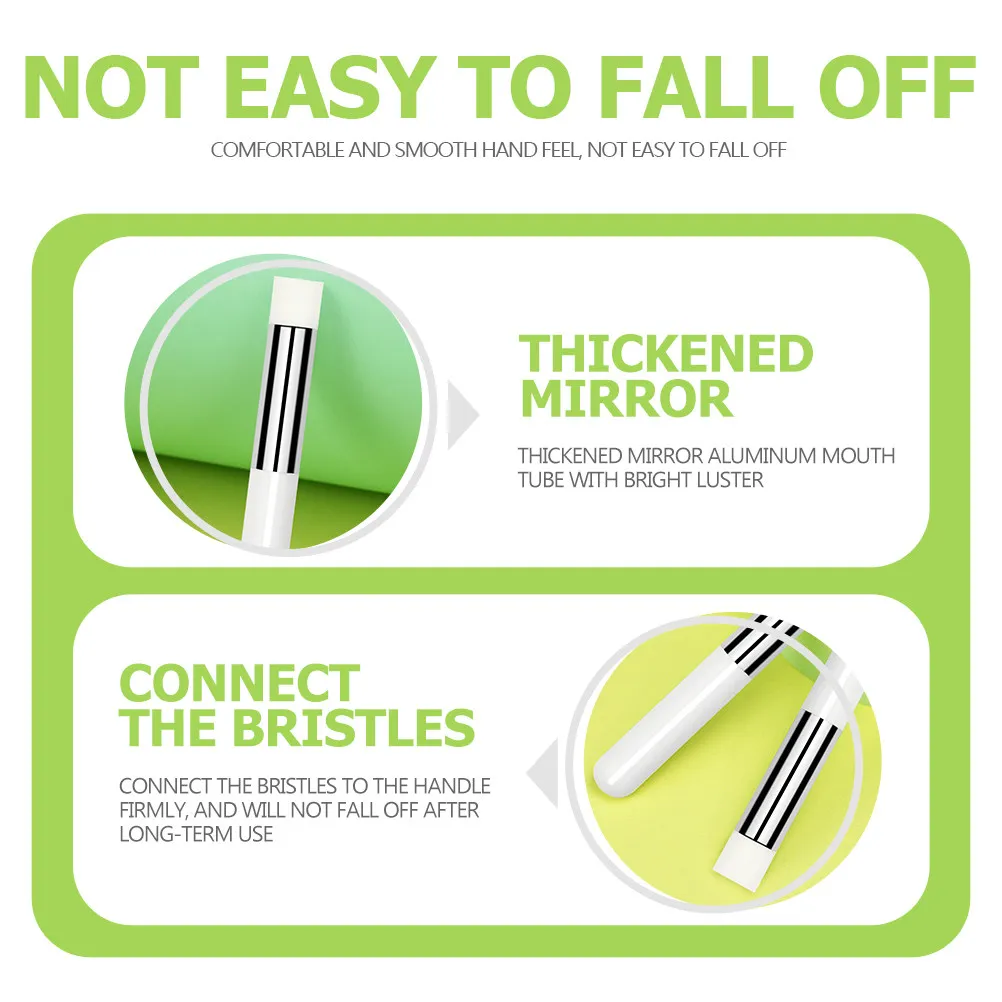 NOT EASY TO FALL OFF

COMFORTABLE AND SMOOTH HAND FEEL, NOT EASY TO FALL OFF

THICKENED MIRROR

THICKENED MIRROR ALUMINUM MOUTH TUBE WITH BRIGHT LUSTER

CONNECT THE BRISTLES

CONNECT THE BRISTLES TO THE HANDLE FIRMLY, AND WILL NOT FALL OFF AFTER LONG-TERM USE