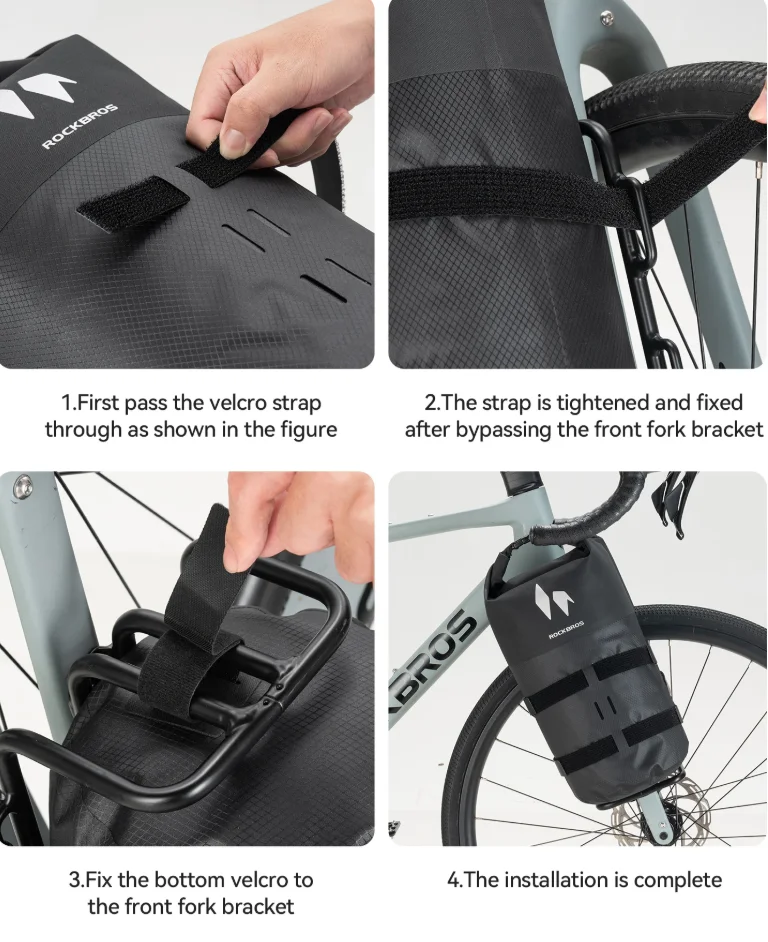 ROCKBROS

1.First pass the velcro strap through as shown in the figure

2.The strap is tightened and fixed after bypassing the front fork bracket

3.Fix the bottom velcro to the front fork bracket

KBROS

ROCKBROS

4.The installation is complete