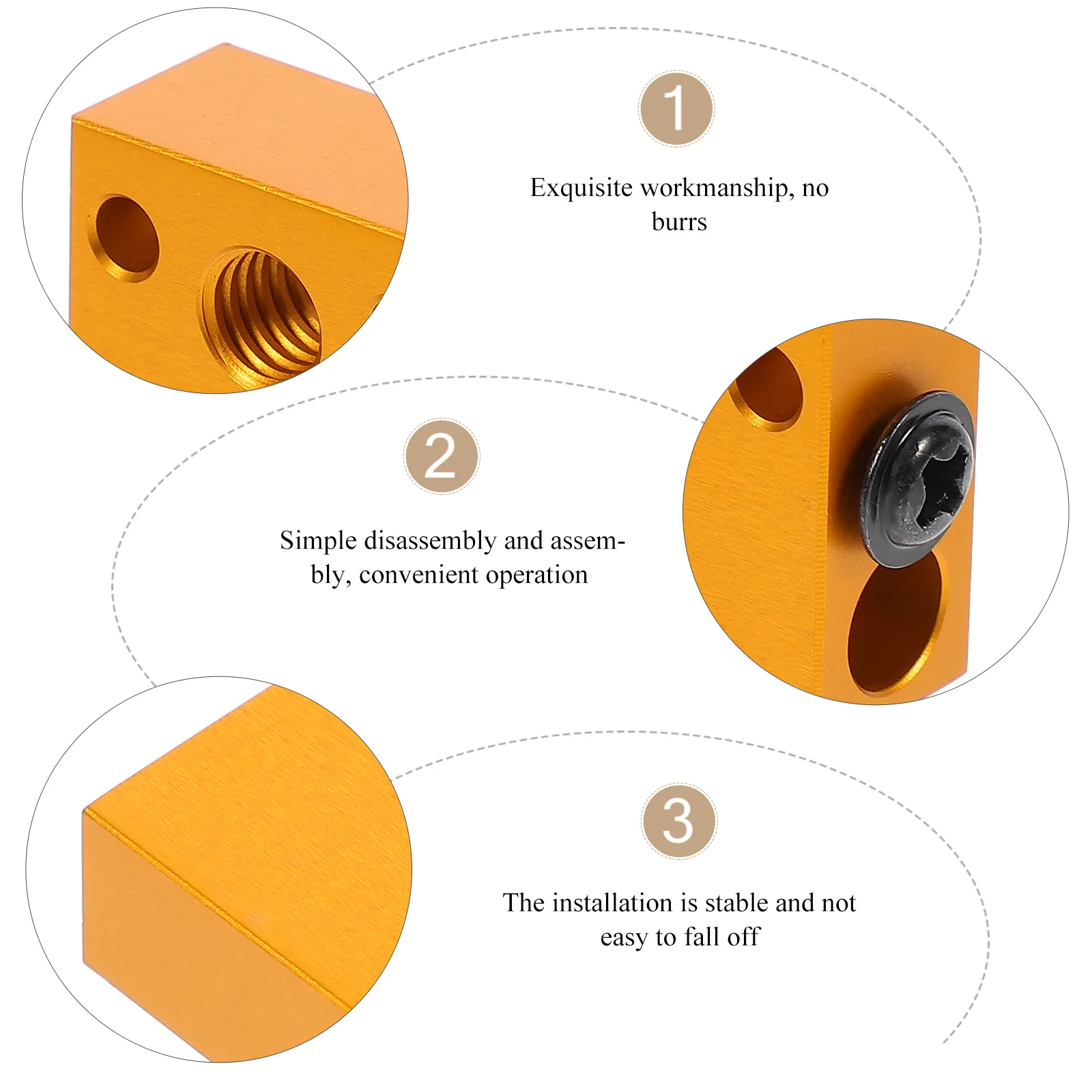 1

Exquisite workmanship, no burrs

2

Simple disassembly and assembly, convenient operation

3

The installation is stable and not easy to fall off