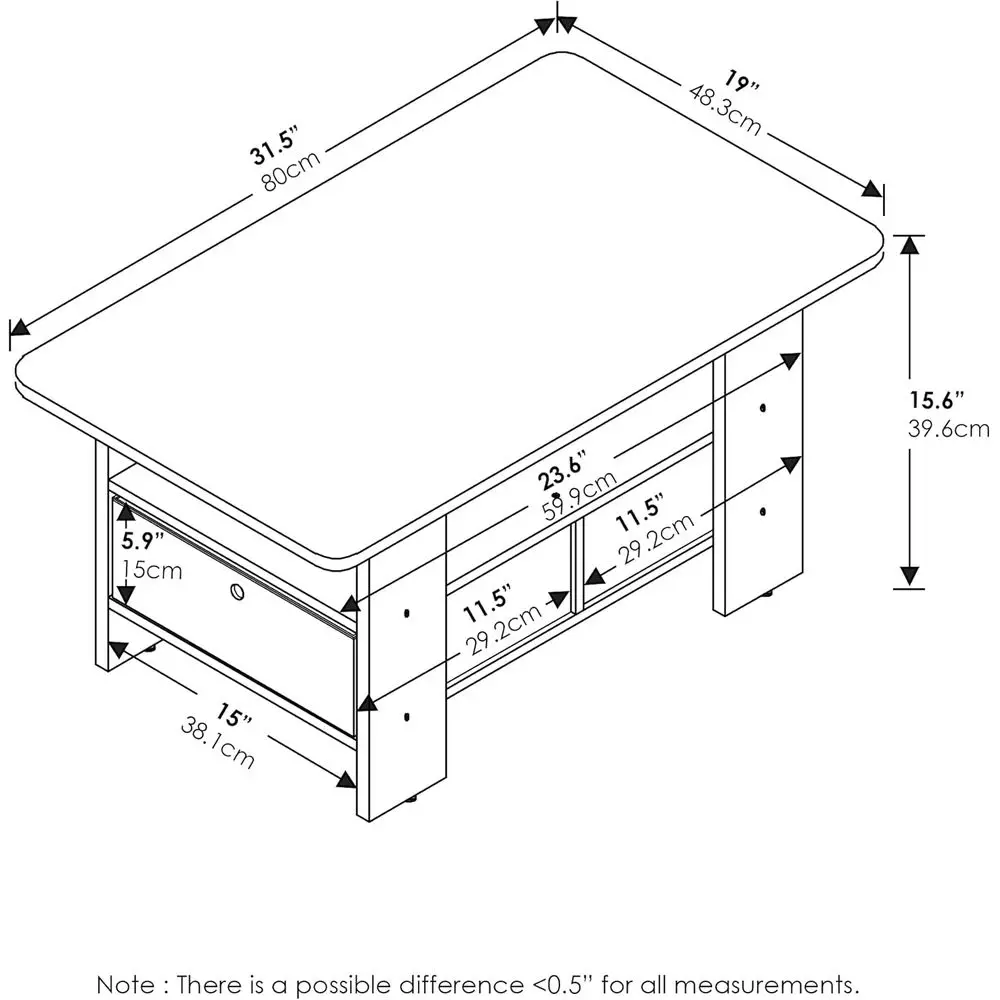 31.5"
80cm

19"
48.3cm

15.6"
39.6cm

23.6"
59.9cm

11.5"
29.2cm

5.9"
15cm

11.5"
29.2cm

15"
38.1cm

Note : There is a possible difference <0.5" for all measurements.