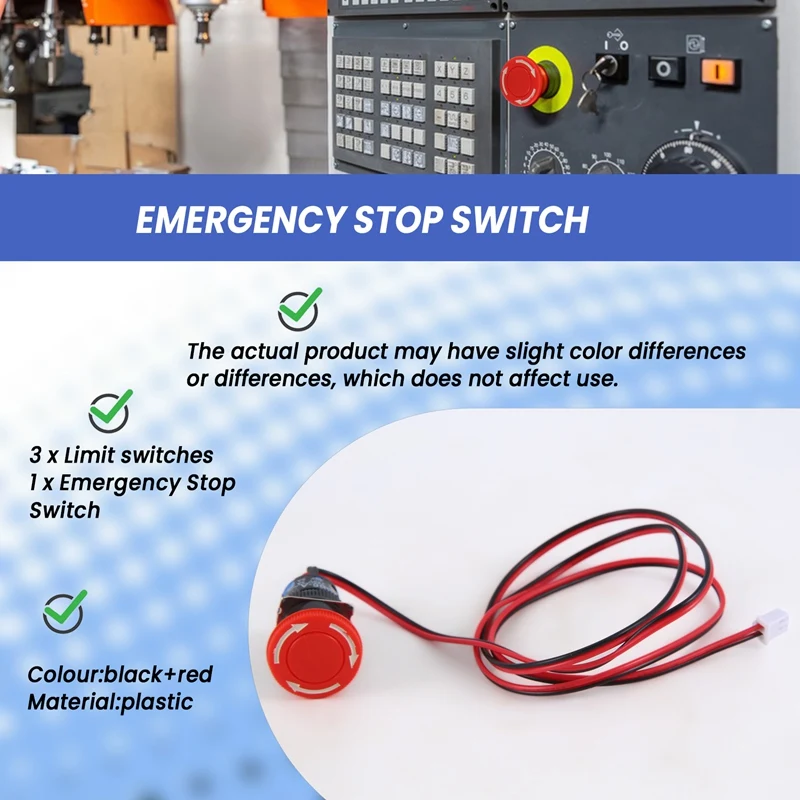 EMERGENCY STOP SWITCH

The actual product may have slight color differences or differences, which does not affect use.

3 x Limit switches
1 x Emergency Stop Switch

Colour:black+red
Material:plastic