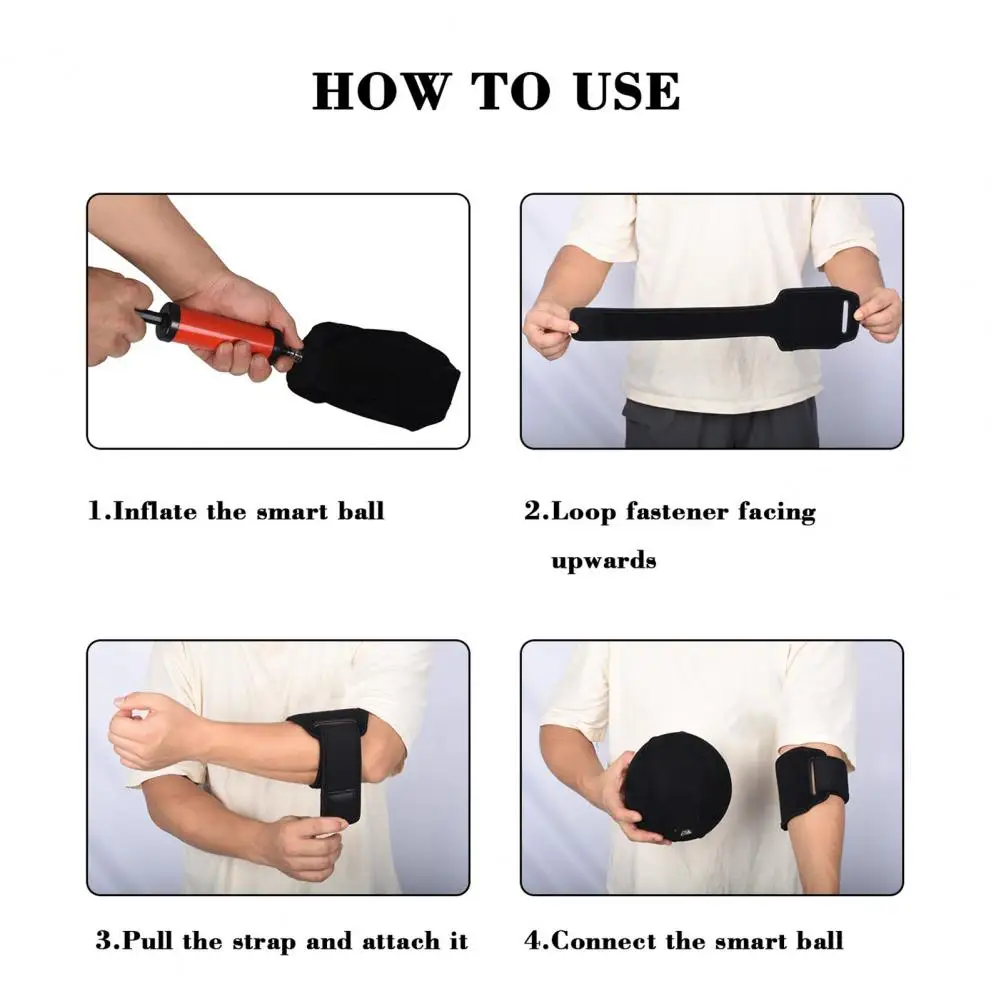 HOW TO USE

1.Inflate the smart ball

2.Loop fastener facing upwards

3.Pull the strap and attach it

4.Connect the smart ball