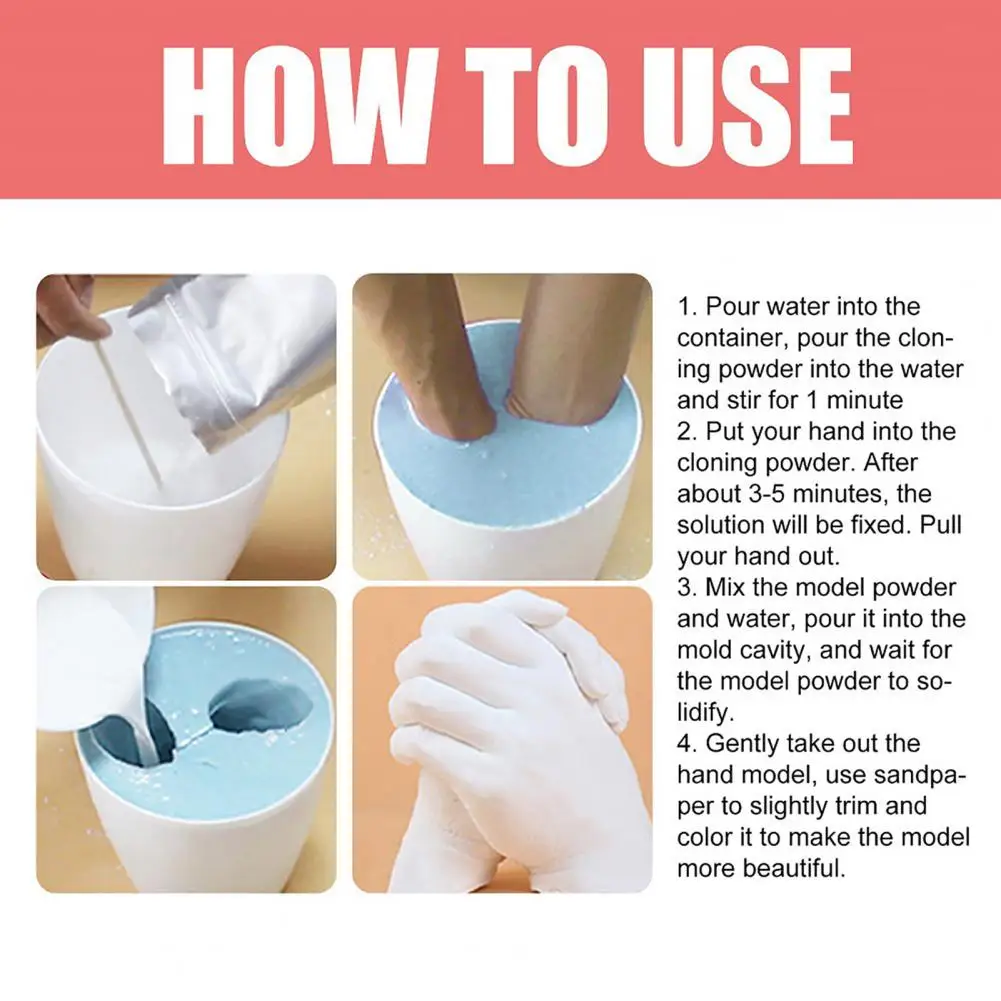 HOW TO USE

1. Pour water into the container, pour the cloning powder into the water and stir for 1 minute
2. Put your hand into the cloning powder. After about 3-5 minutes, the solution will be fixed. Pull your hand out.
3. Mix the model powder and water, pour it into the mold cavity, and wait for the model powder to solidify.
4. Gently take out the hand model, use sandpaper to slightly trim and color it to make the model more beautiful.