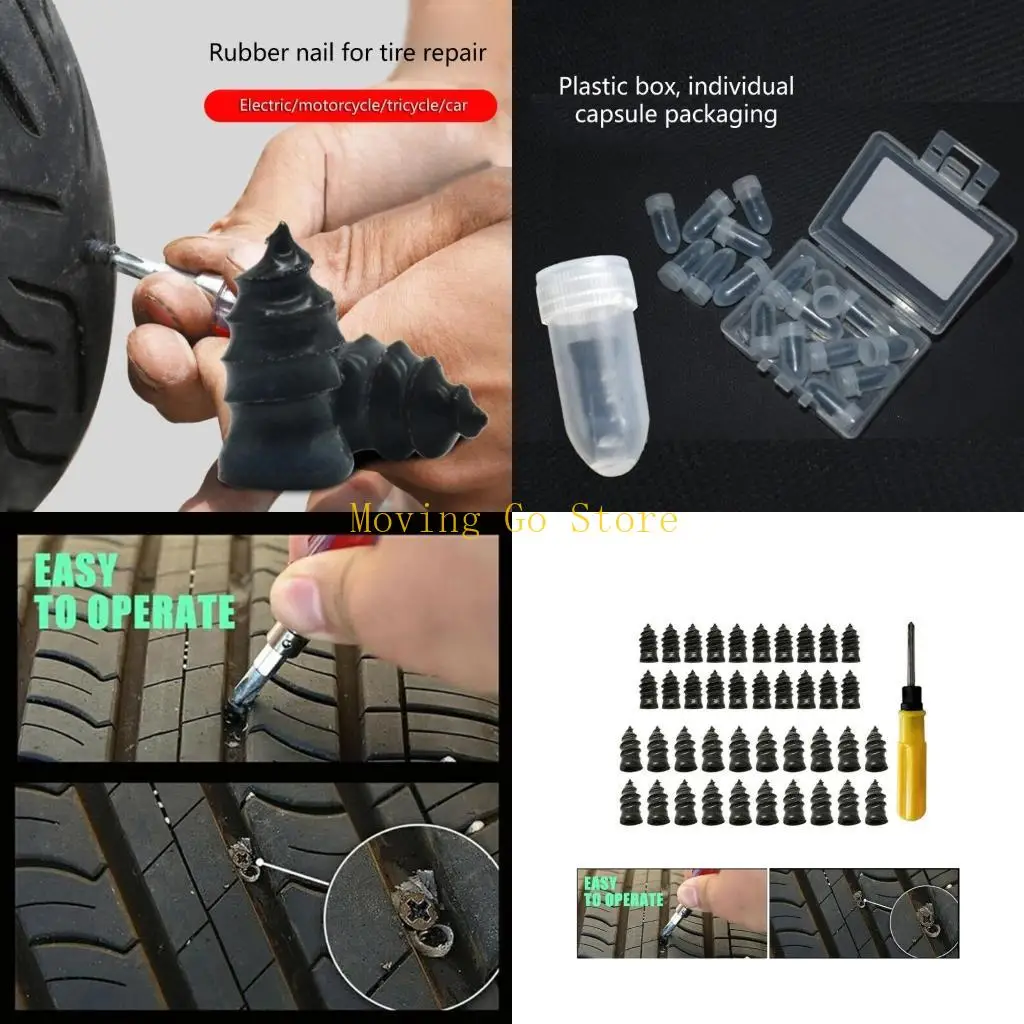 Rubber nail for tire repair

Electric/motorcycle/tricycle/car

Plastic box, individual capsule packaging

Moving Go Store

EASY TO OPERATE

EASY TO OPERATE