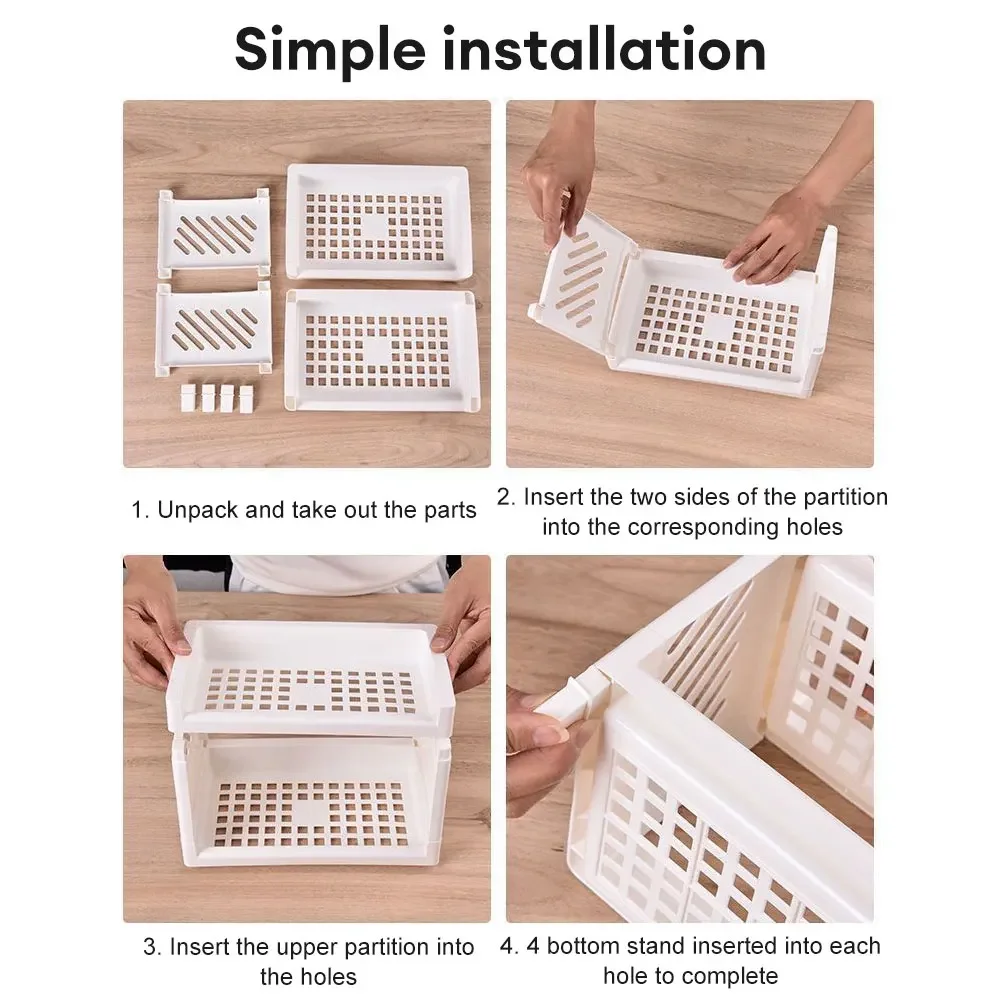 Simple installation

1. Unpack and take out the parts

2. Insert the two sides of the partition into the corresponding holes

3. Insert the upper partition into the holes

4. 4 bottom stand inserted into each hole to complete