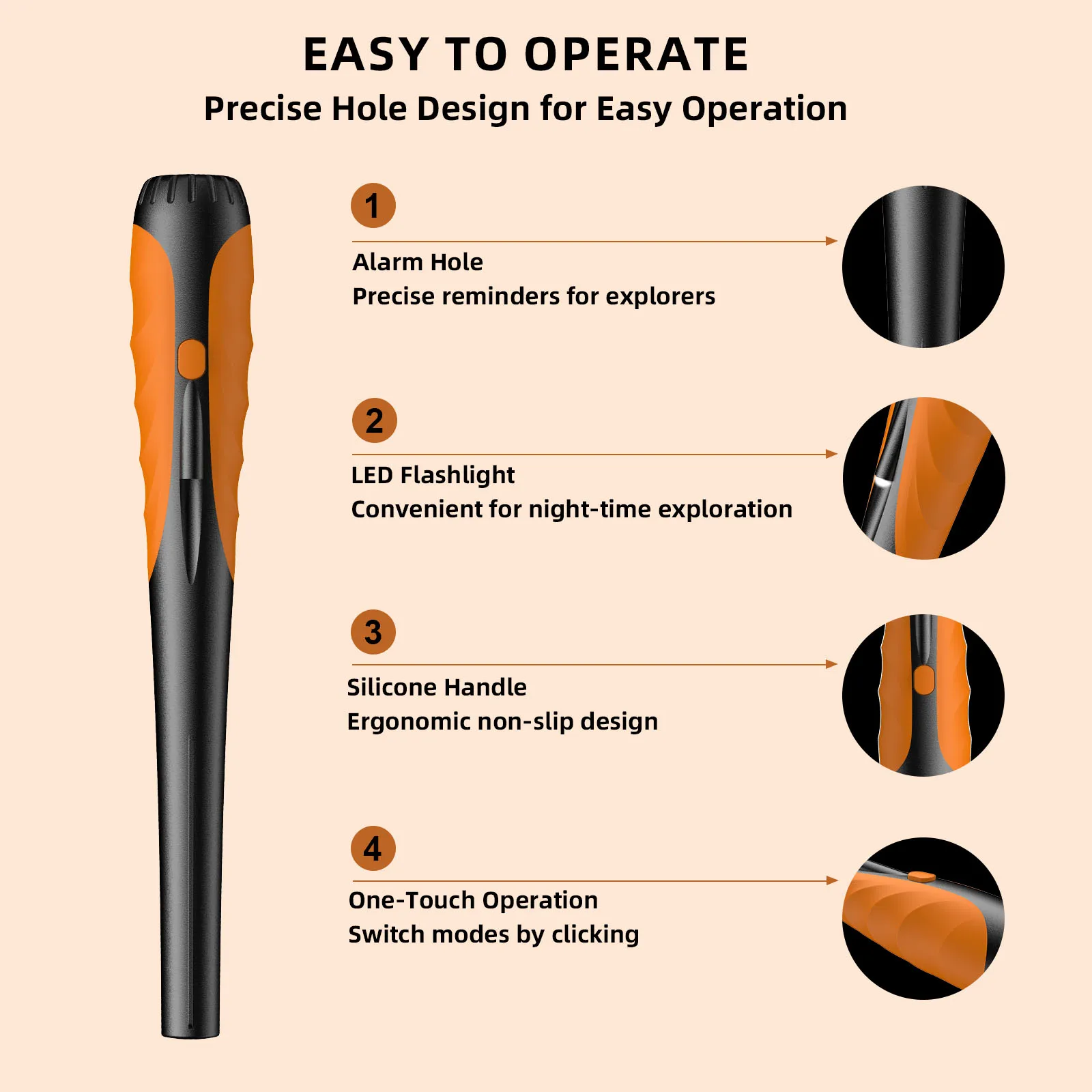 EASY TO OPERATE

Precise Hole Design for Easy Operation

1

Alarm Hole
Precise reminders for explorers

2

LED Flashlight
Convenient for night-time exploration

3

Silicone Handle
Ergonomic non-slip design

4

One-Touch Operation
Switch modes by clicking