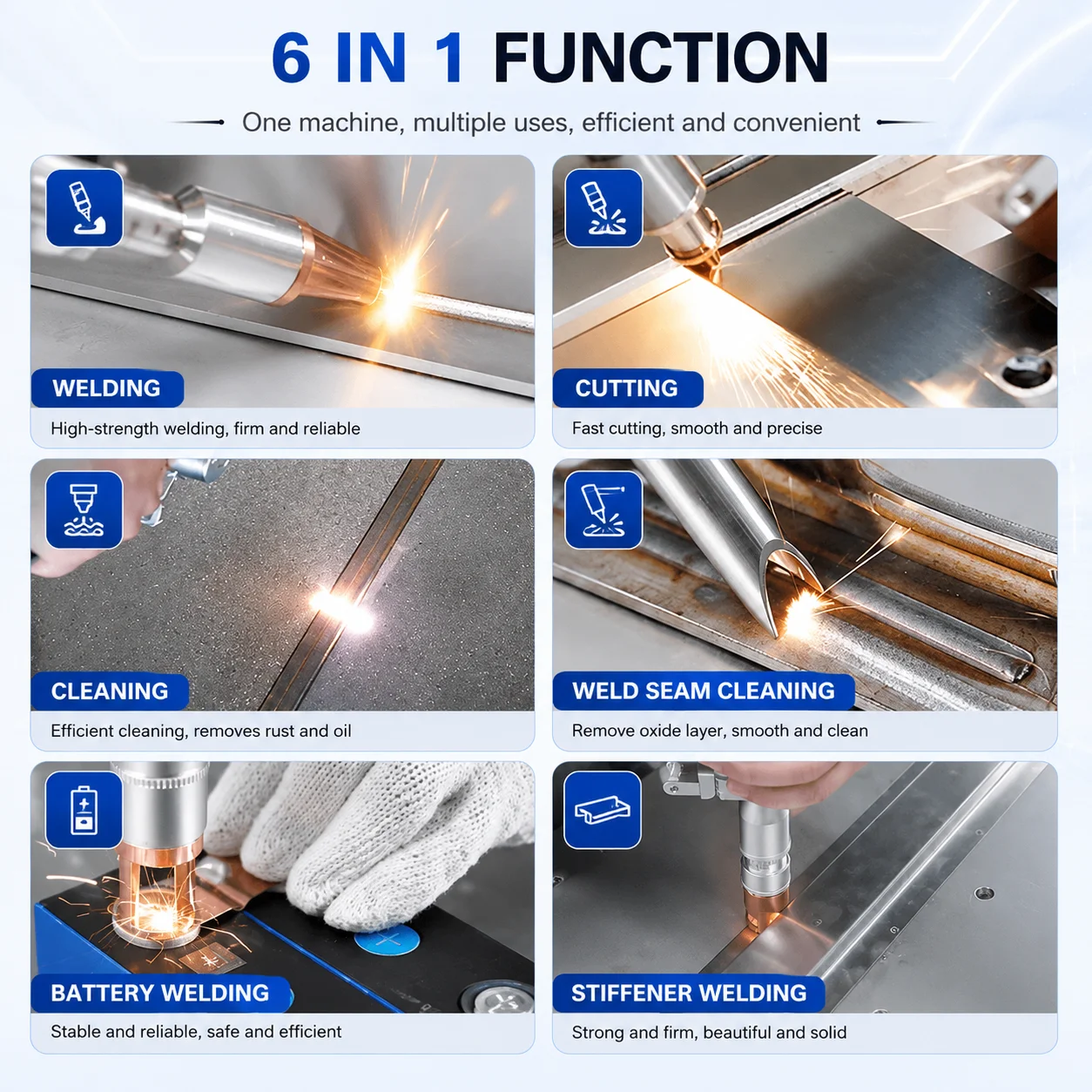 6 IN 1 FUNCTION

One machine, multiple uses, efficient and convenient

WELDING

High-strength welding, firm and reliable

CUTTING

Fast cutting, smooth and precise

CLEANING

Efficient cleaning, removes rust and oil

WELD SEAM CLEANING

Remove oxide layer, smooth and clean

BATTERY WELDING

Stable and reliable, safe and efficient

STIFFENER WELDING

Strong and firm, beautiful and solid