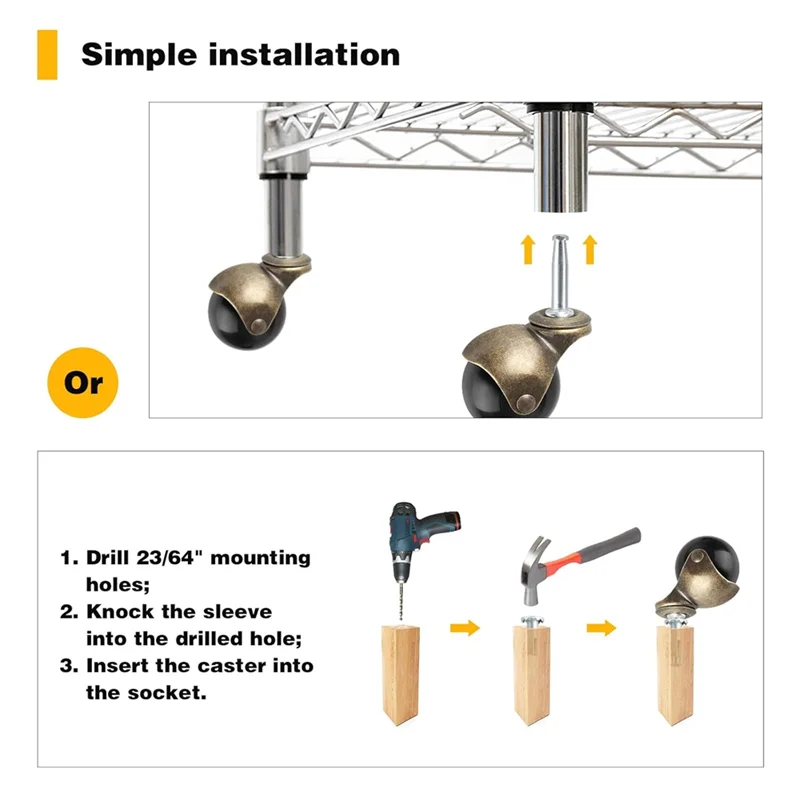 Simple installation

Or

1. Drill 23/64" mounting holes;
2. Knock the sleeve into the drilled hole;
3. Insert the caster into the socket.