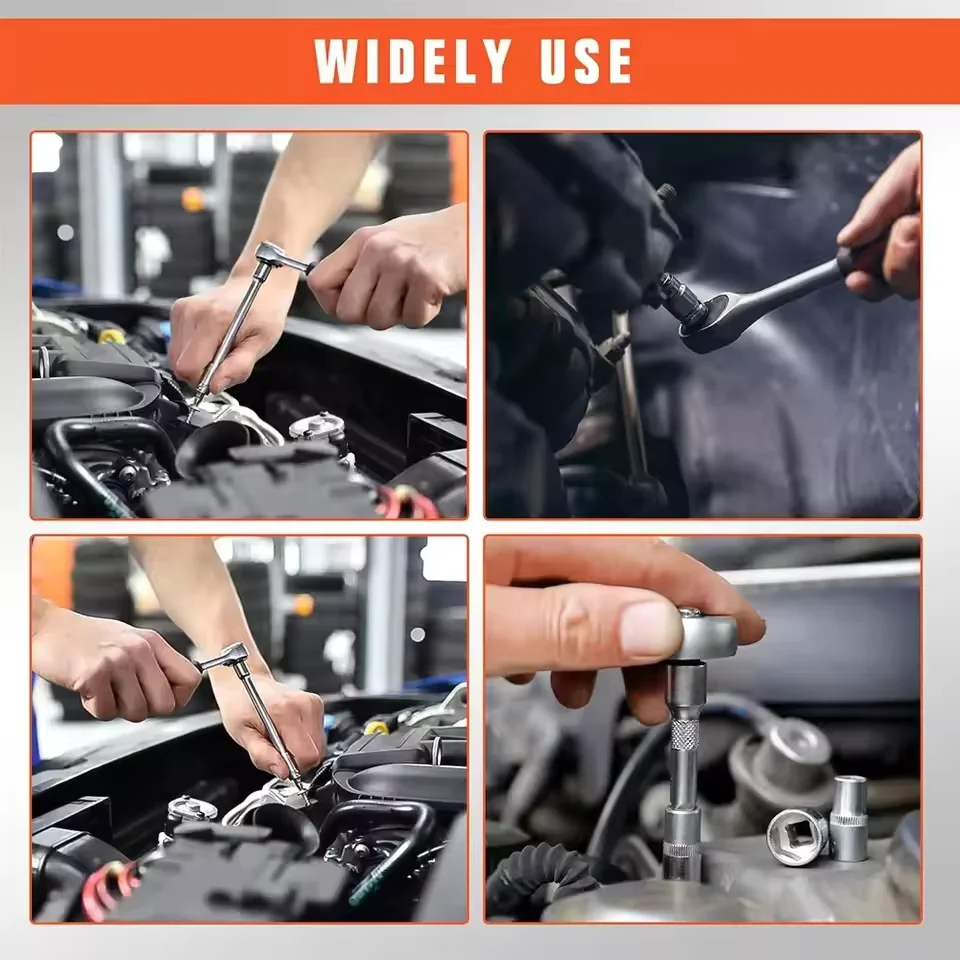 WIDELY USE