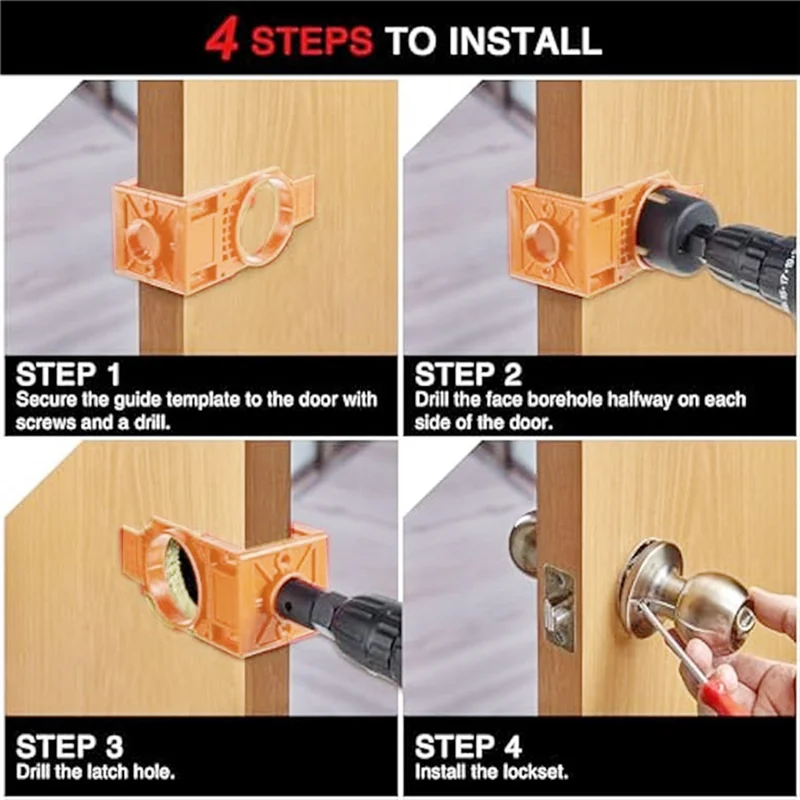 4 STEPS TO INSTALL

STEP 1
Secure the guide template to the door with screws and a drill.

STEP 2
Drill the face borehole halfway on each side of the door.

STEP 3
Drill the latch hole.

STEP 4
Install the lockset.