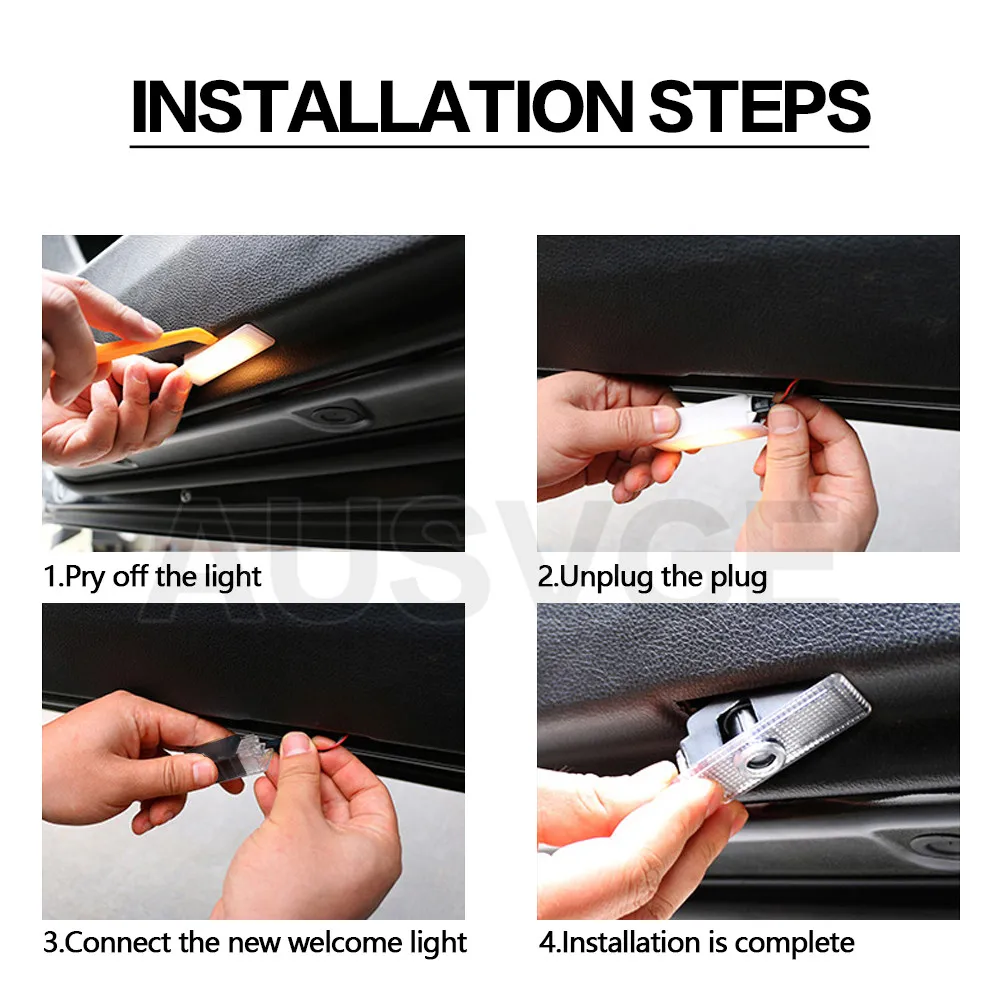 INSTALLATION STEPS

1.Pry off the light

2.Unplug the plug

AUSVCE

3.Connect the new welcome light

4.Installation is complete