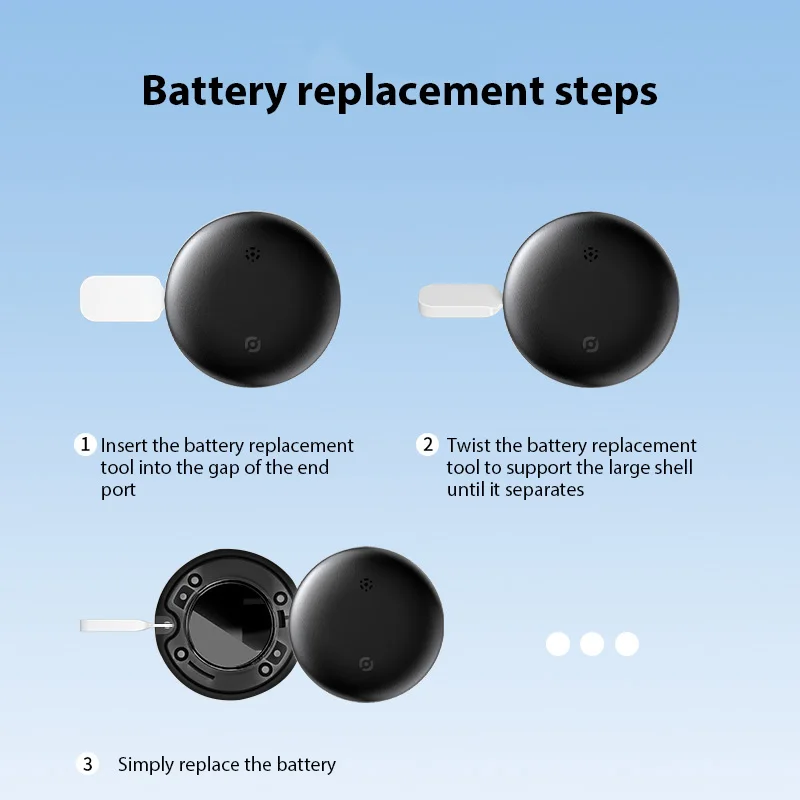 Battery replacement steps

1 Insert the battery replacement tool into the gap of the end port

2 Twist the battery replacement tool to support the large shell until it separates

3 Simply replace the battery