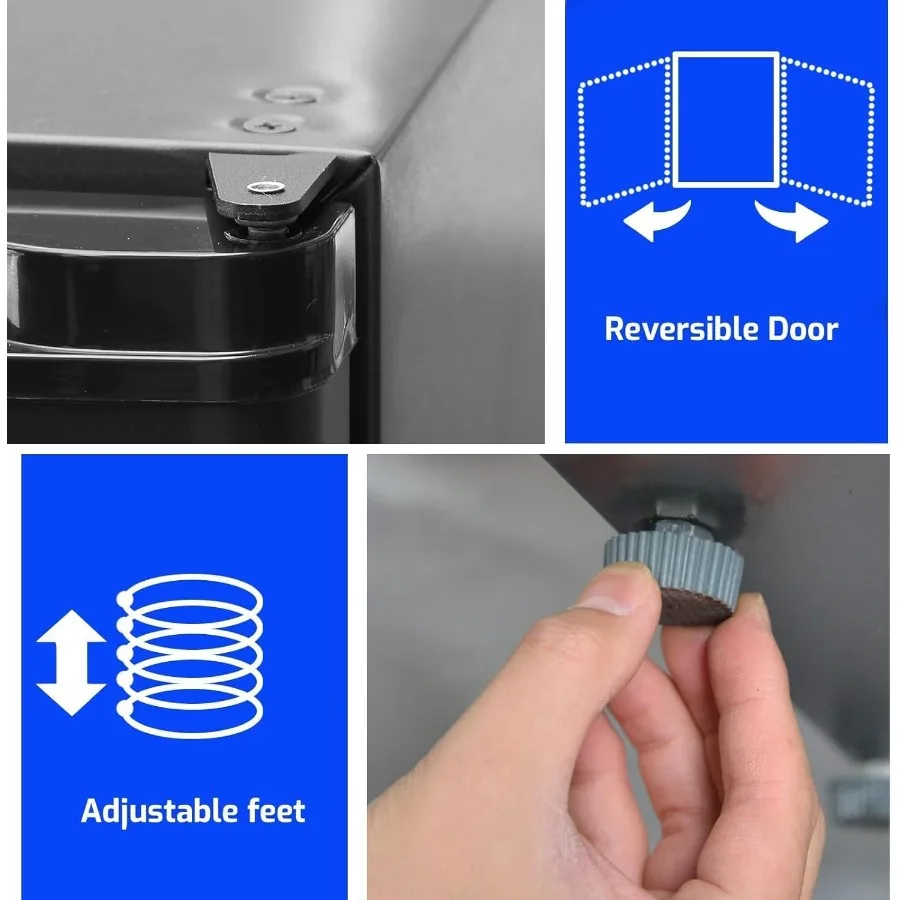 Reversible Door

Adjustable feet