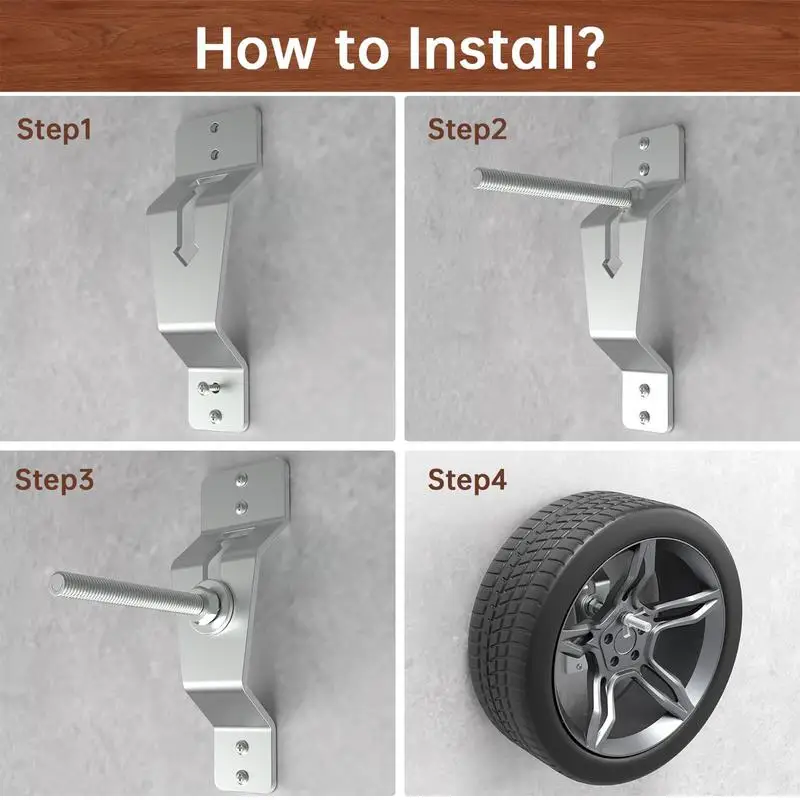 How to Install?

Step1

Step2

Step3

Step4