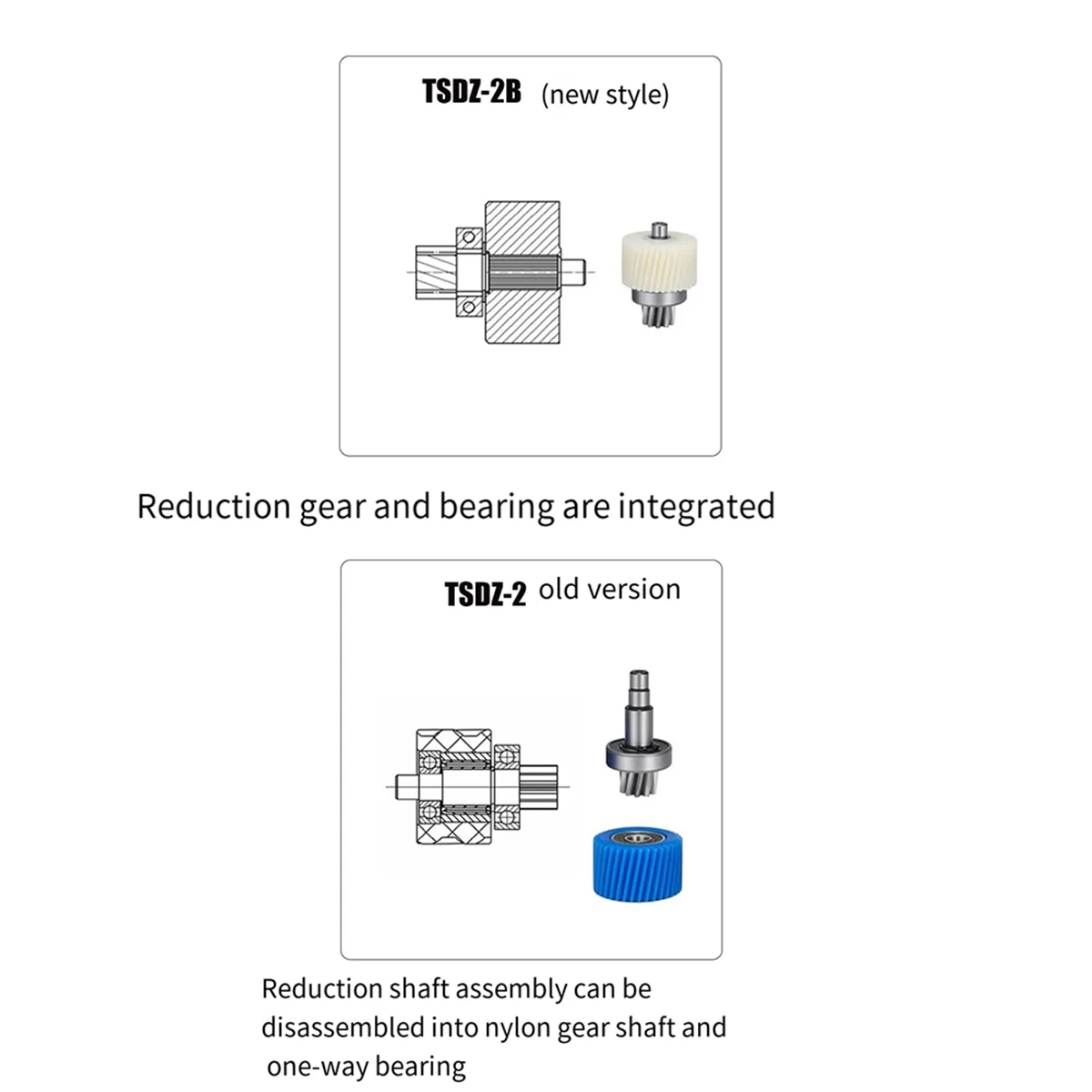 TSDZ-2B (new style)

Reduction gear and bearing are integrated

TSDZ-2 old version

Reduction shaft assembly can be disassembled into nylon gear shaft and one-way bearing