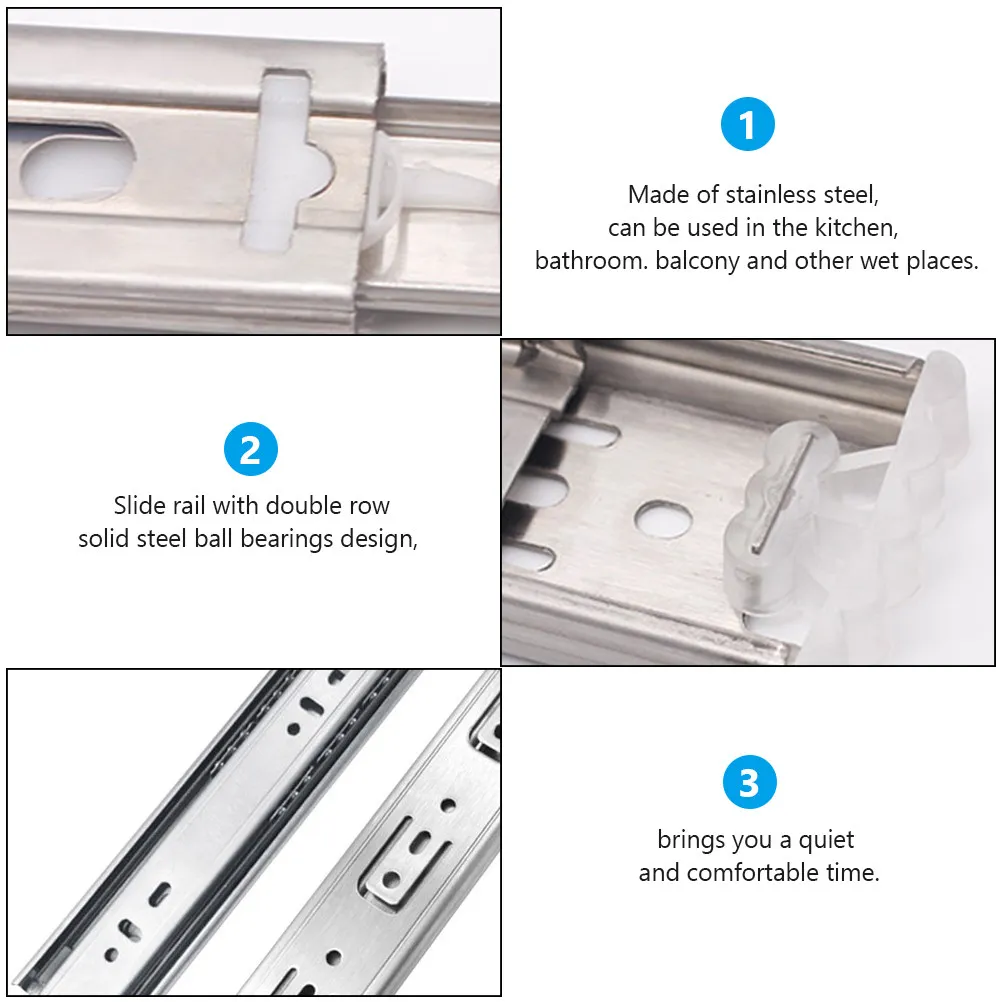 1

Made of stainless steel, can be used in the kitchen, bathroom. balcony and other wet places.

2

Slide rail with double row solid steel ball bearings design,

3

brings you a quiet and comfortable time.