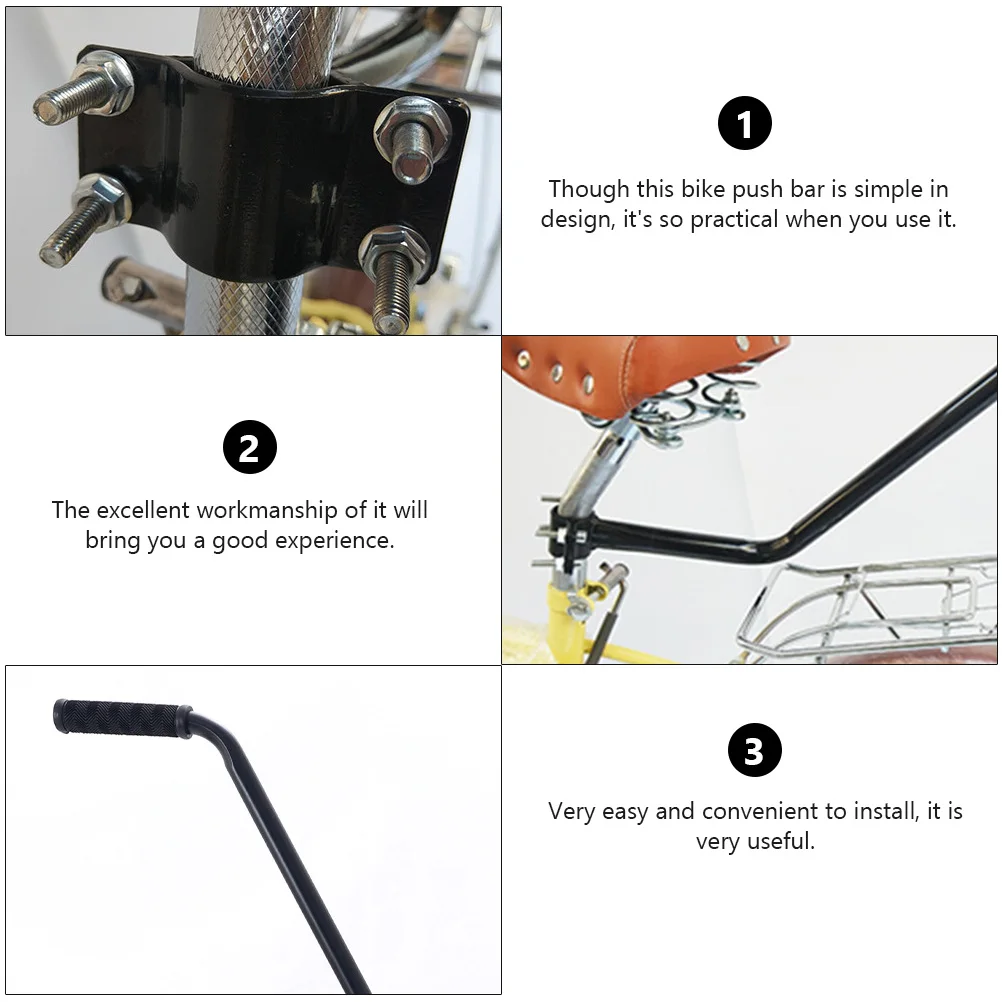 1

Though this bike push bar is simple in design, it's so practical when you use it.

2

The excellent workmanship of it will bring you a good experience.

3

Very easy and convenient to install, it is very useful.